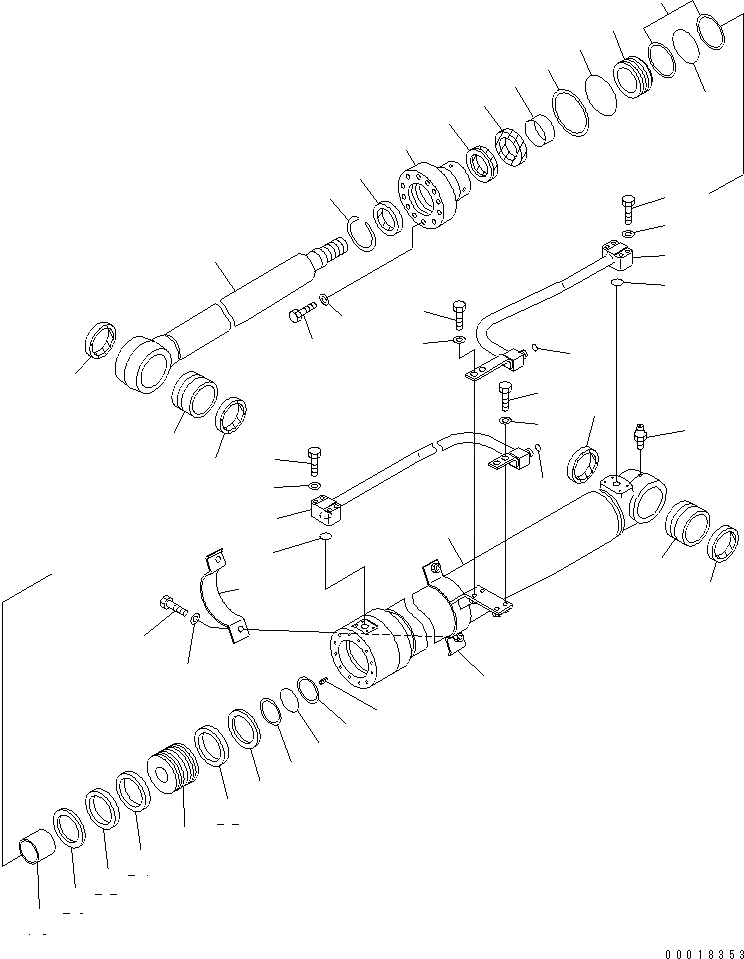 00018353