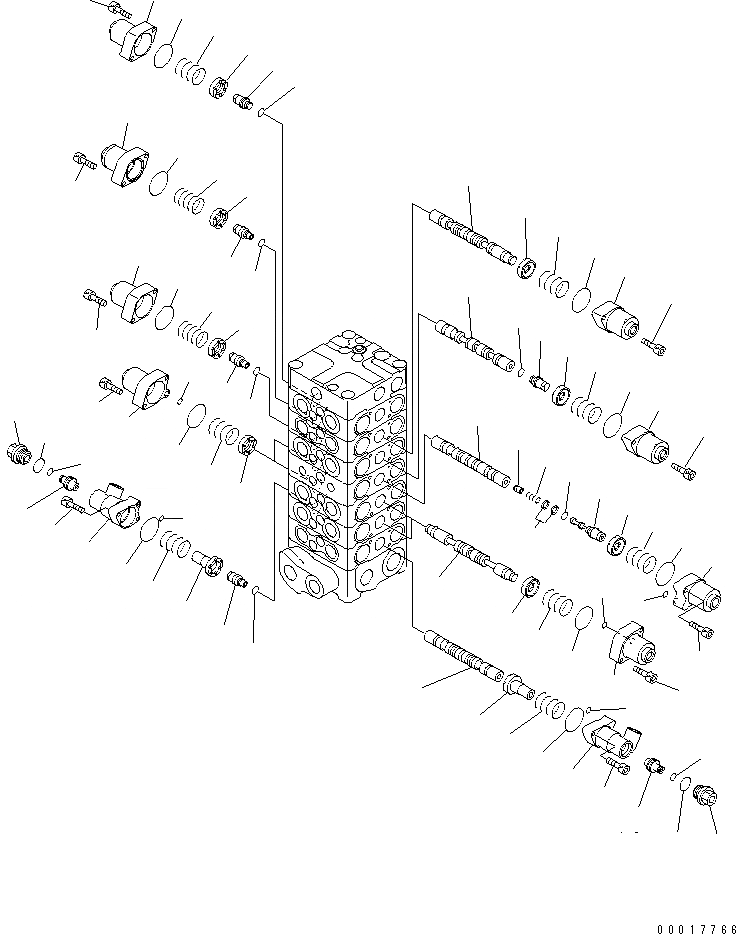 00017766