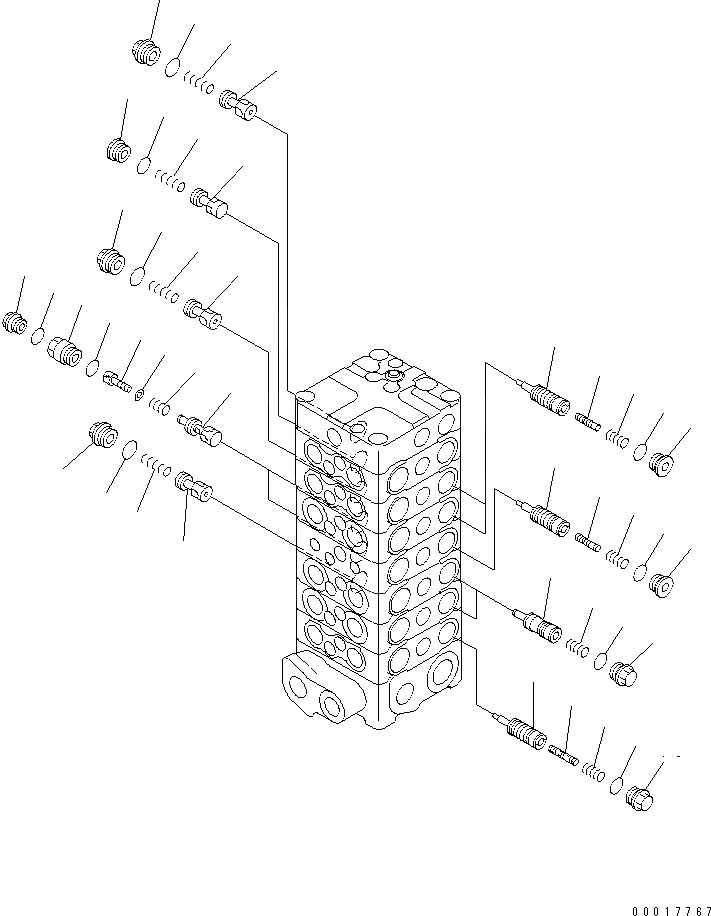 00017767