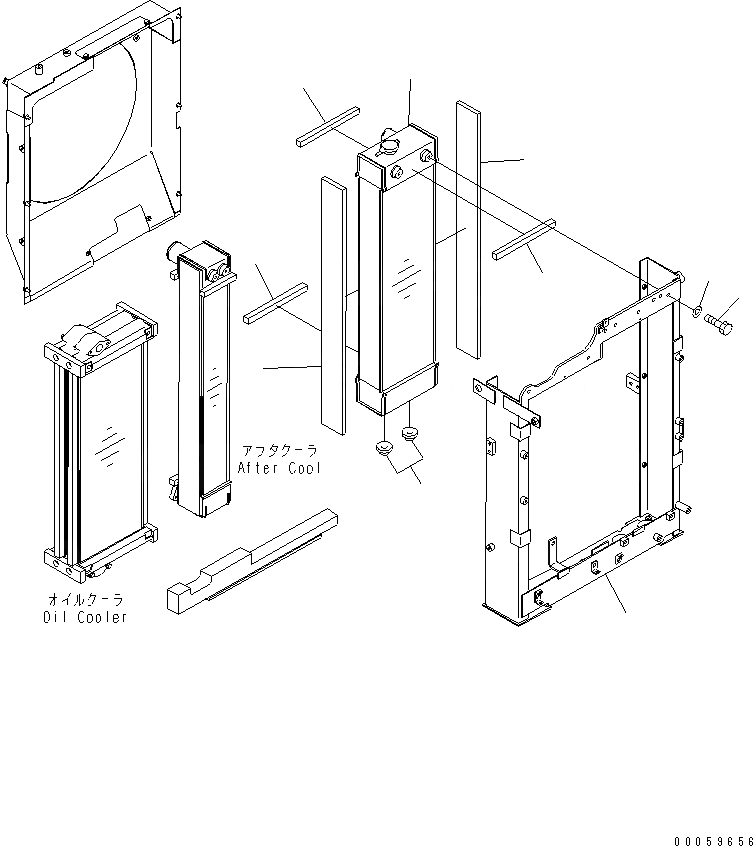 アフタクーラ
After Cool

オイルクーラ
Oil Cooler

00059656