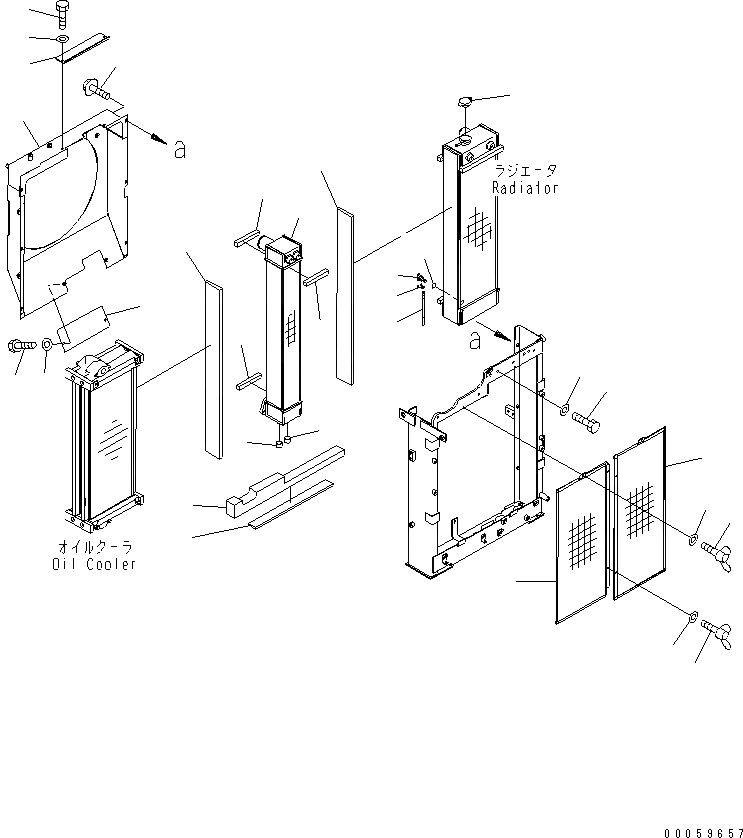 a

ラジエータ
Radiator

a

オイルクーラ
Oil Cooler

00059657