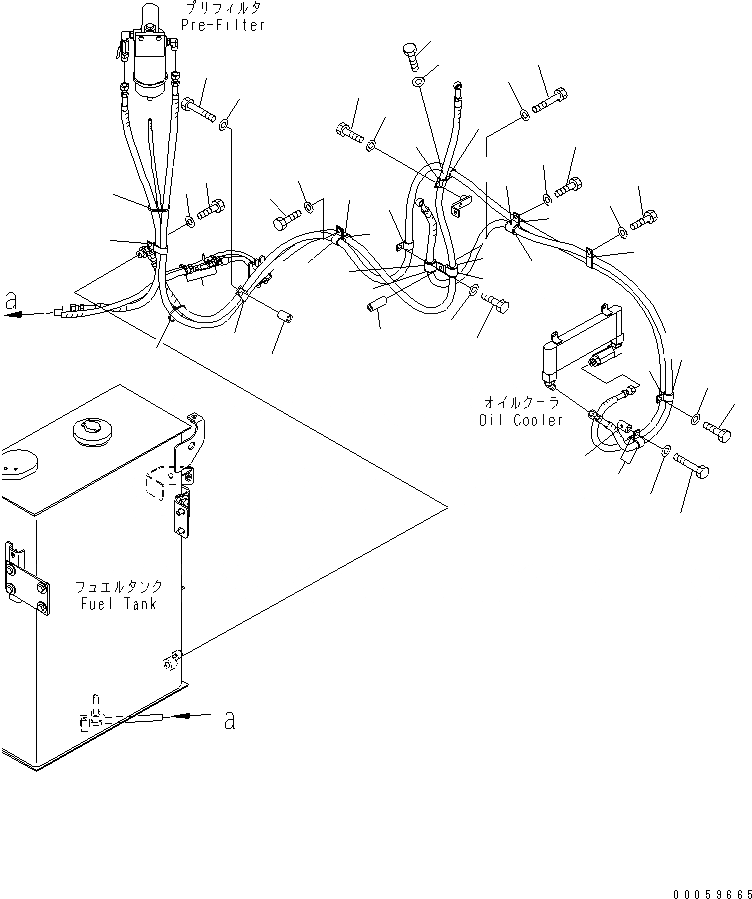 プリフィルタ
Pre-Filter

a

オイルクーラ
Oil Cooler

フュエルタンク
Fuel Tank

a

00059665