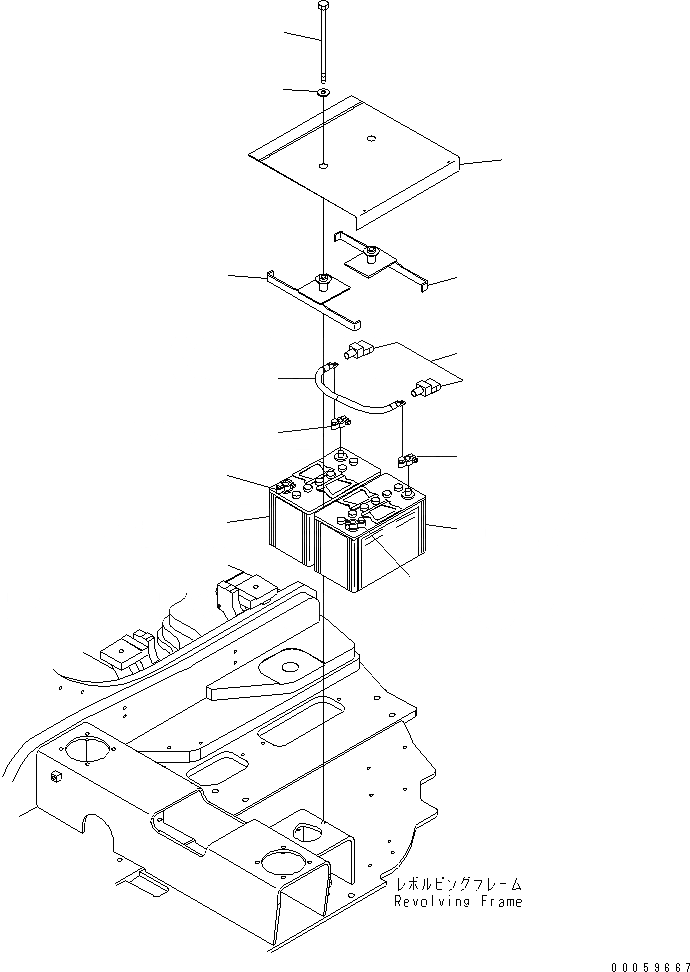 レボルビングフレーム
Revolving Frame

00059667