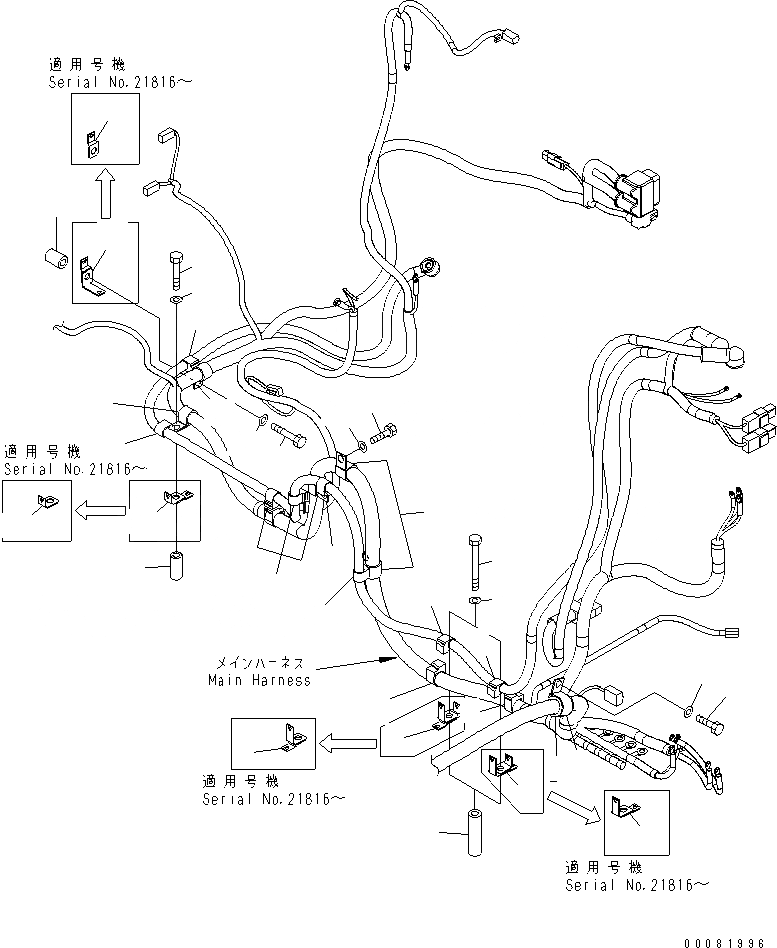 適用号機
Serial No.21816～

適用号機
Serial No.21816～

メインハーネス
Main Harness

適用号機
Serial No.21816～

適用号機
Serial No.21816～

00081996