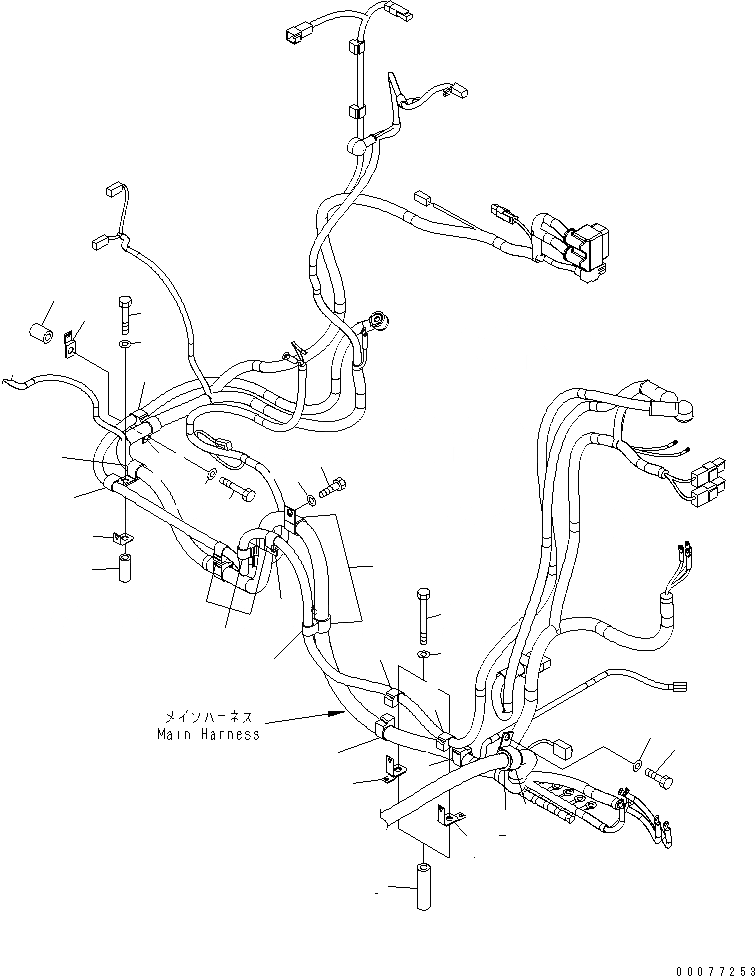 メインハーネス
Main Harness

00077253