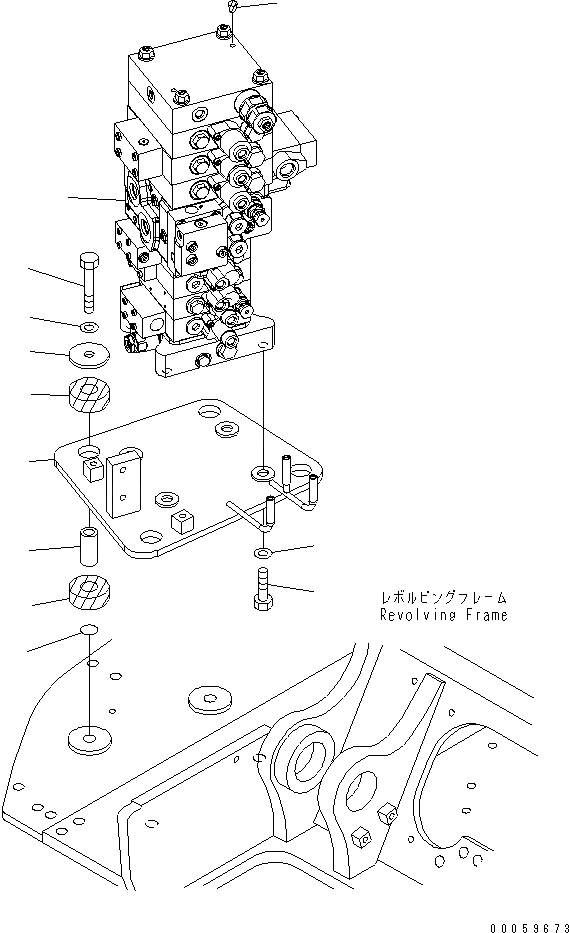 レボルビングフレーム
Revolving Frame

00059673