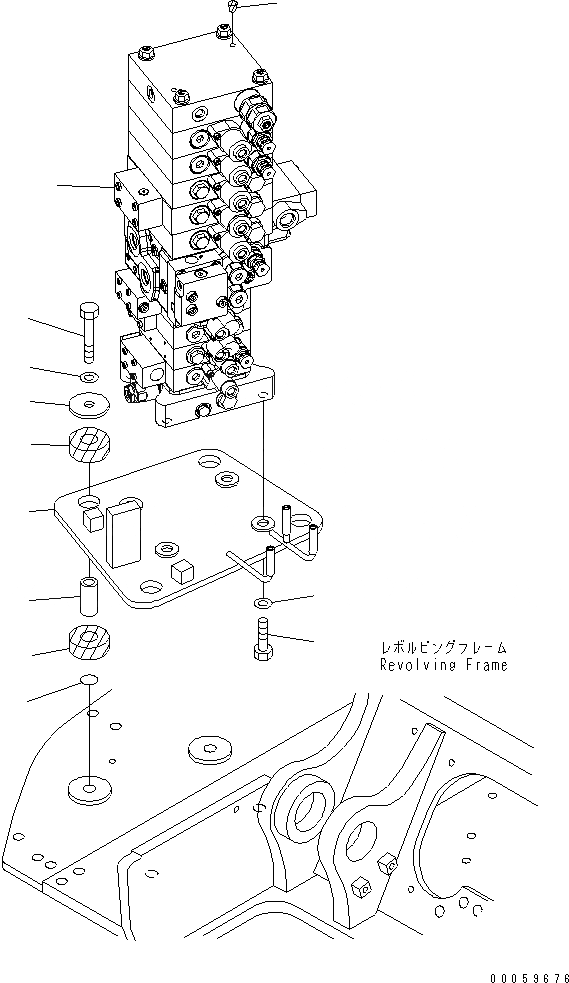 レボルビングフレーム
Revolving Frame

00059676