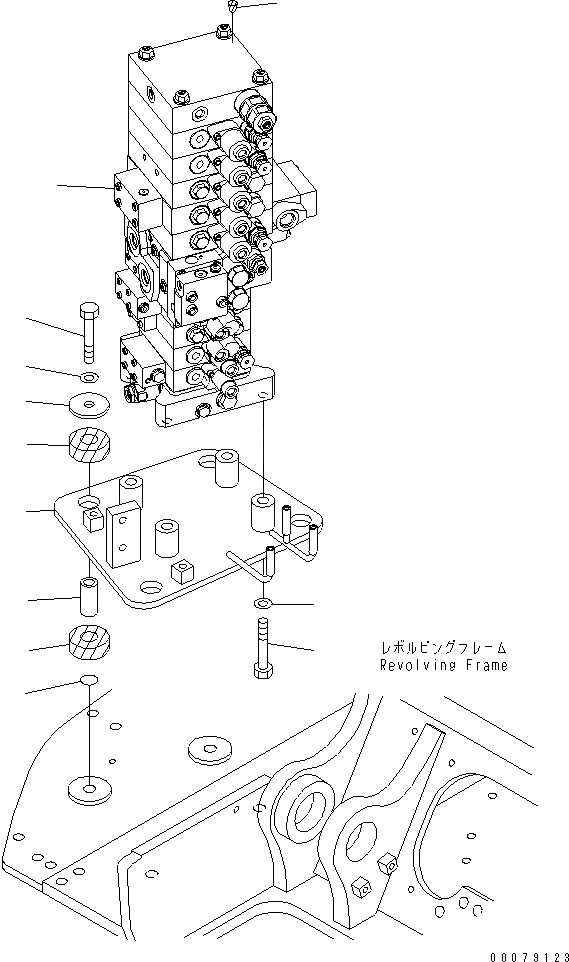 レボルビングフレーム
Revolving Frame

00079123