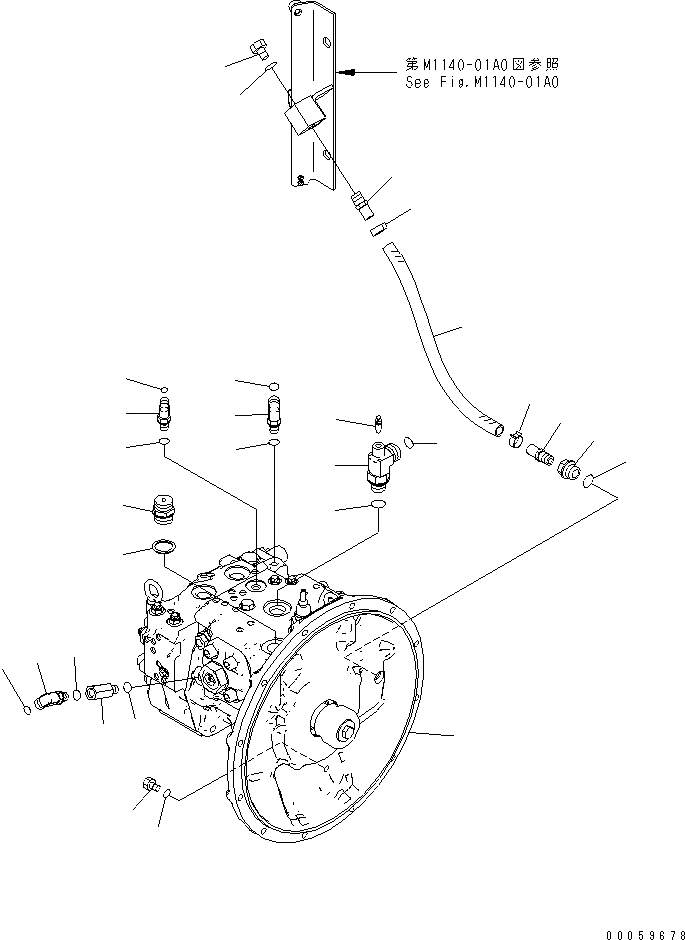 第M1140-01A0図参照
See Fig.M1140-01A0

00059678