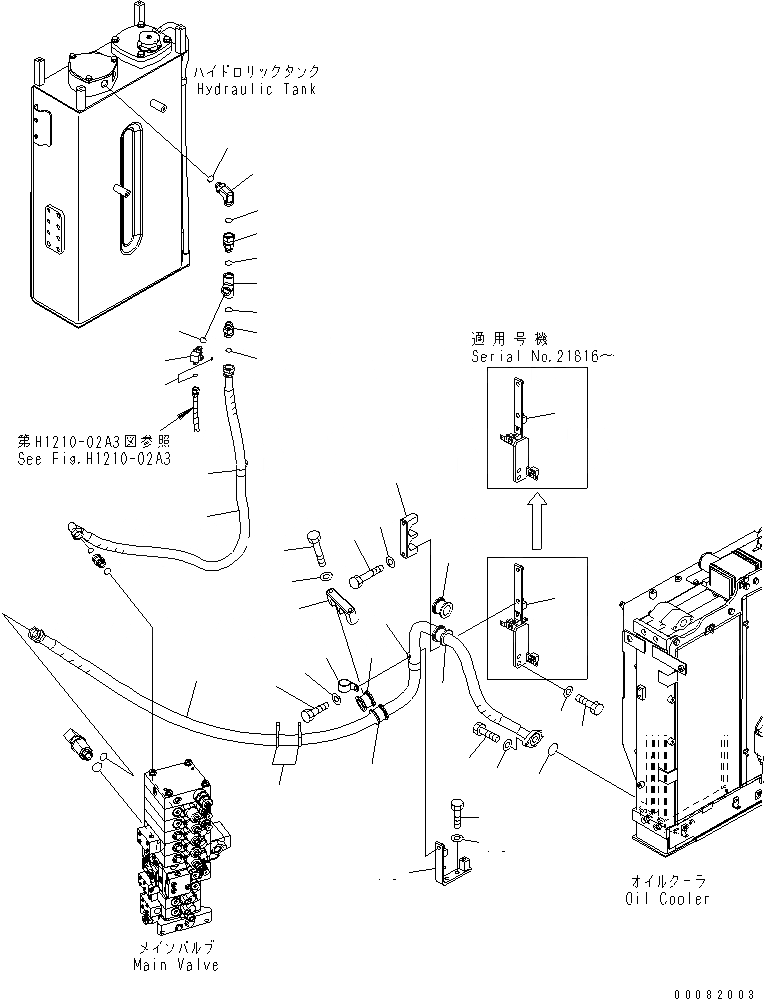 ハイドロリックタンク
Hydraulic Tank

適用号機
Serial No.21816～

第H1210-02A3図参照
See Fig.H1210-02A3

オイルクーラ
Oil Cooler

メインバルブ
Main Valve

00082003