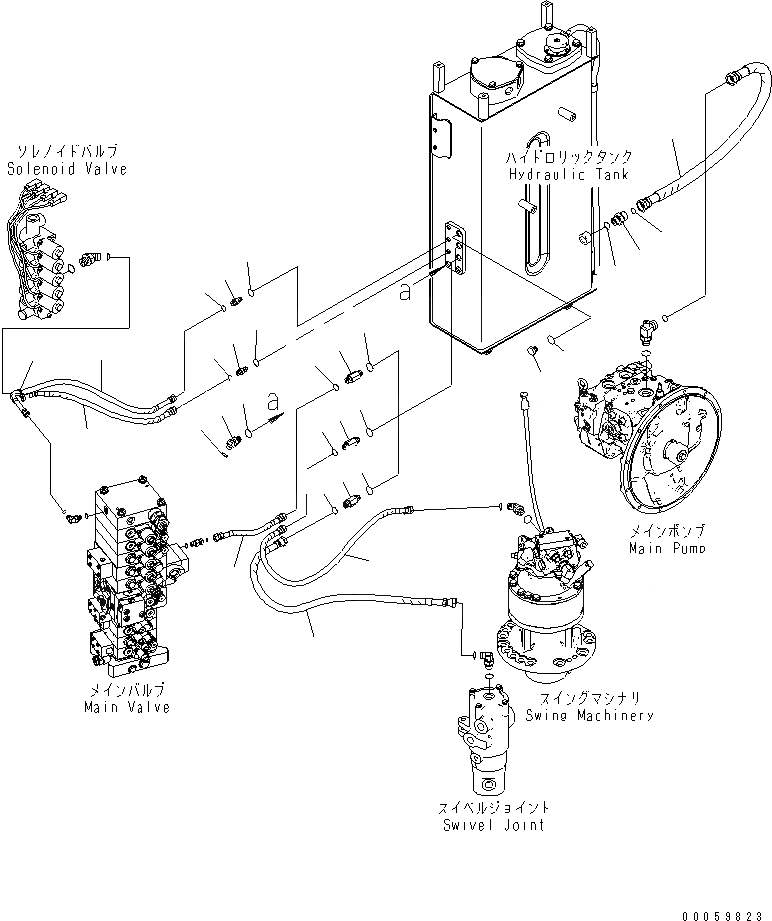 ソレノイドバルブ
Solenoid Valve

ハイドロリックタンク
Hydraulic Tank

a

a

メインポンプ
Main Pump

メインバルブ
Main Valve

スイングマシナリ
Swing Machinery

スイベルジョイント
Swivel Joint

00059823