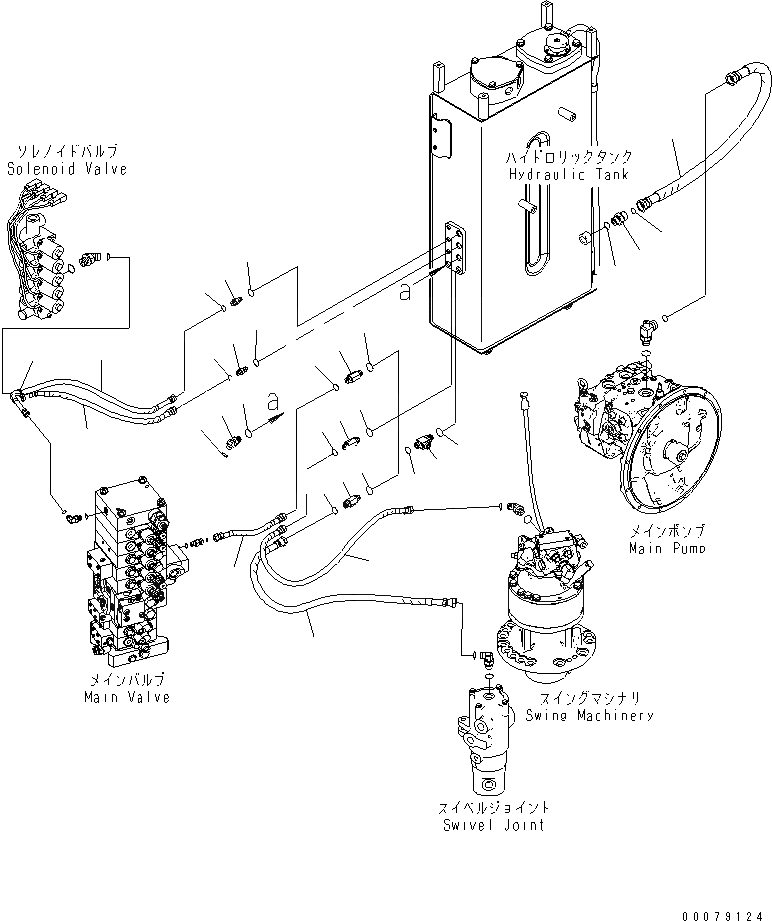 ソレノイドバルブ
Solenoid Valve

ハイドロリックタンク
Hydraulic Tank

a

a

メインポンプ
Main Pump

メインバルブ
Main Valve

スイングマシナリ
Swing Machinery

スイベルジョイント
Swivel Joint

00079124