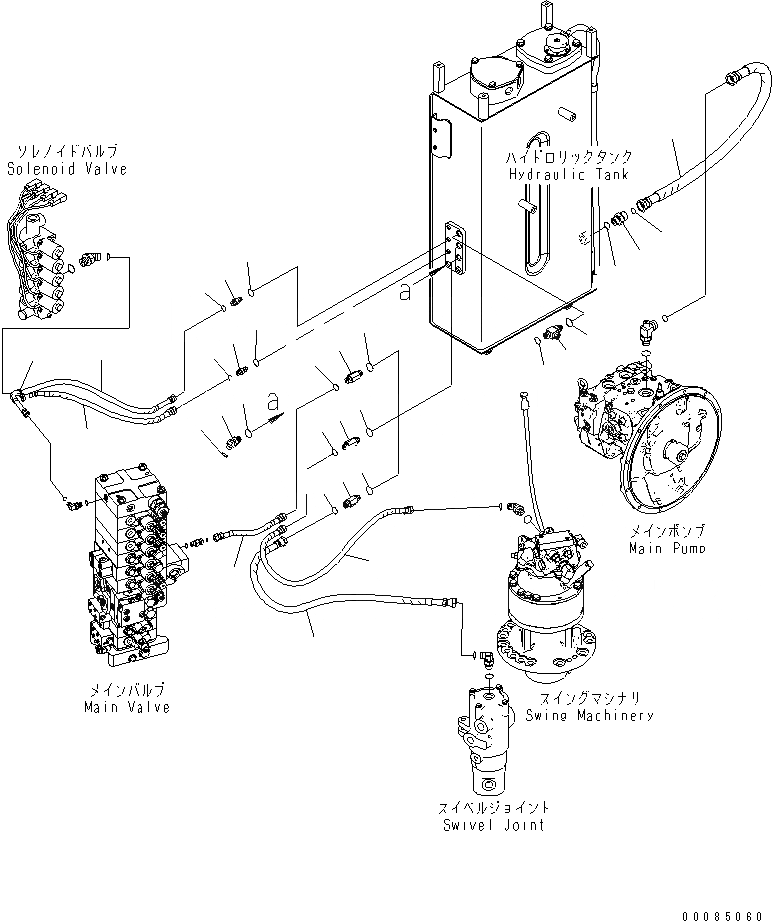 ソレノイドバルブ
Solenoid Valve

ハイドロリックタンク
Hydraulic Tank

a

a

メインポンプ
Main Pump

メインバルブ
Main Valve

スイングマシナリ
Swing Machinery

スイベルジョイント
Swivel Joint

00085060