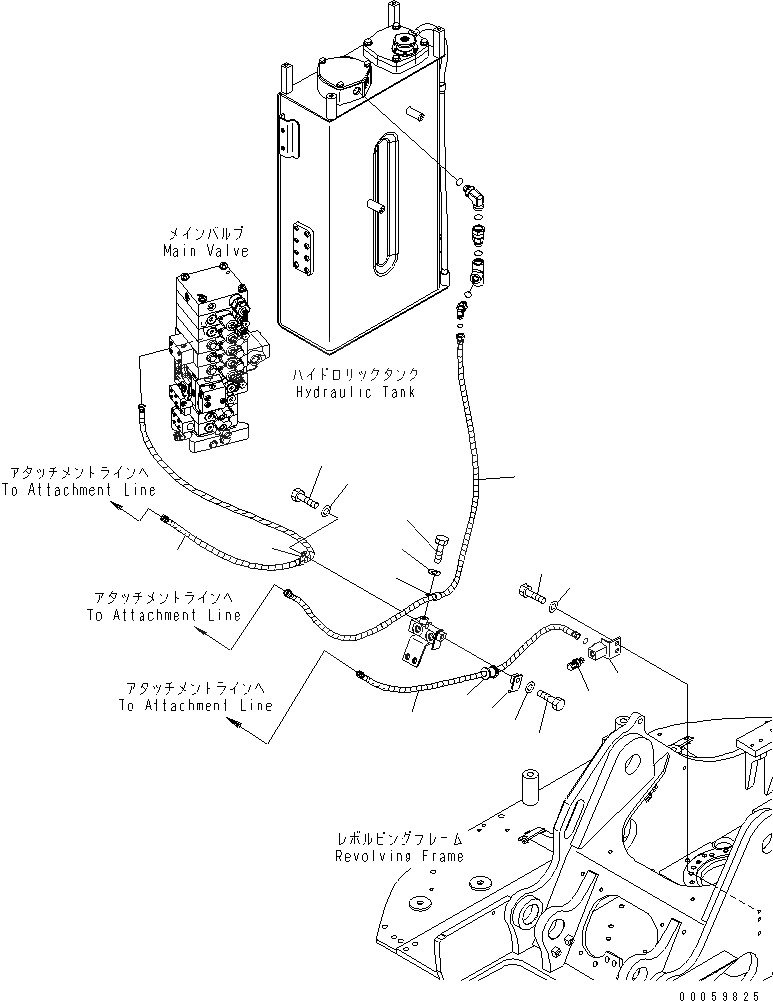 メインバルブ
Main Valve

ハイドロリックタンク
Hydraulic Tank

アタッチメントラインへ
To Attachment Line

アタッチメントラインへ
To Attachment Line

アタッチメントラインへ
To Attachment Line

レボルビングフレーム
Revolving Frame

00059825