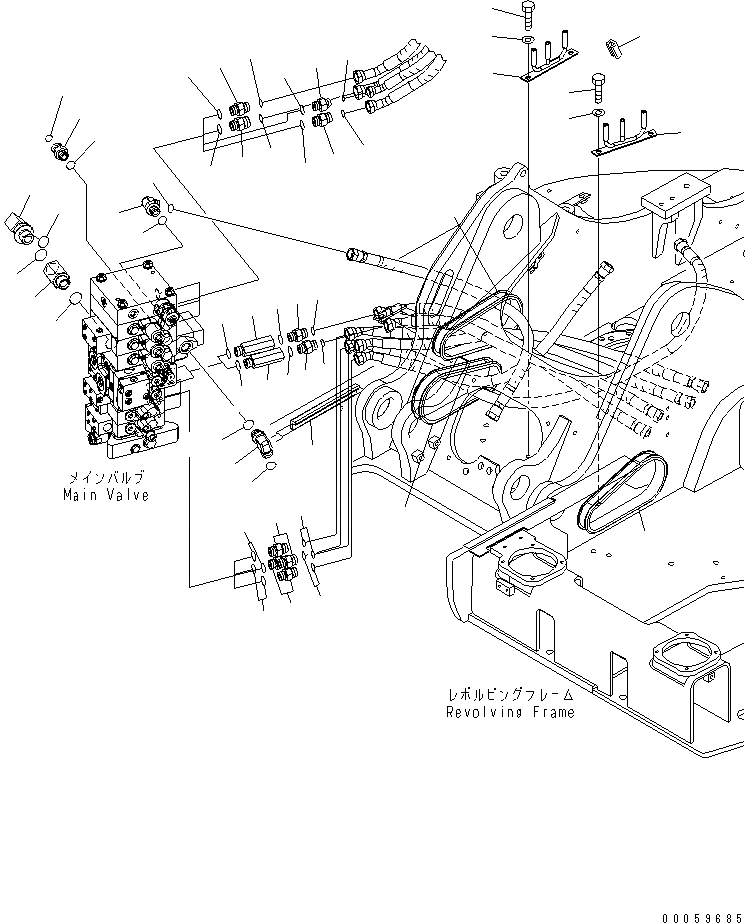 メインバルブ
Main Valve

レボルビングフレーム
Revolving Frame

00059685