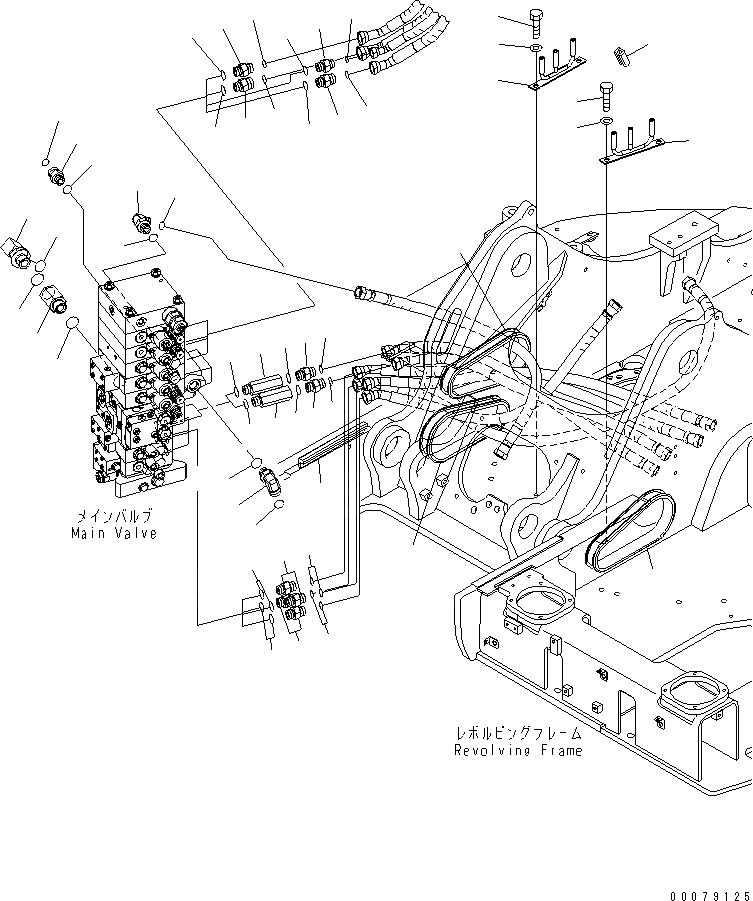 メインバルブ
Main Valve

レボルビングフレーム
Revolving Frame

00079125