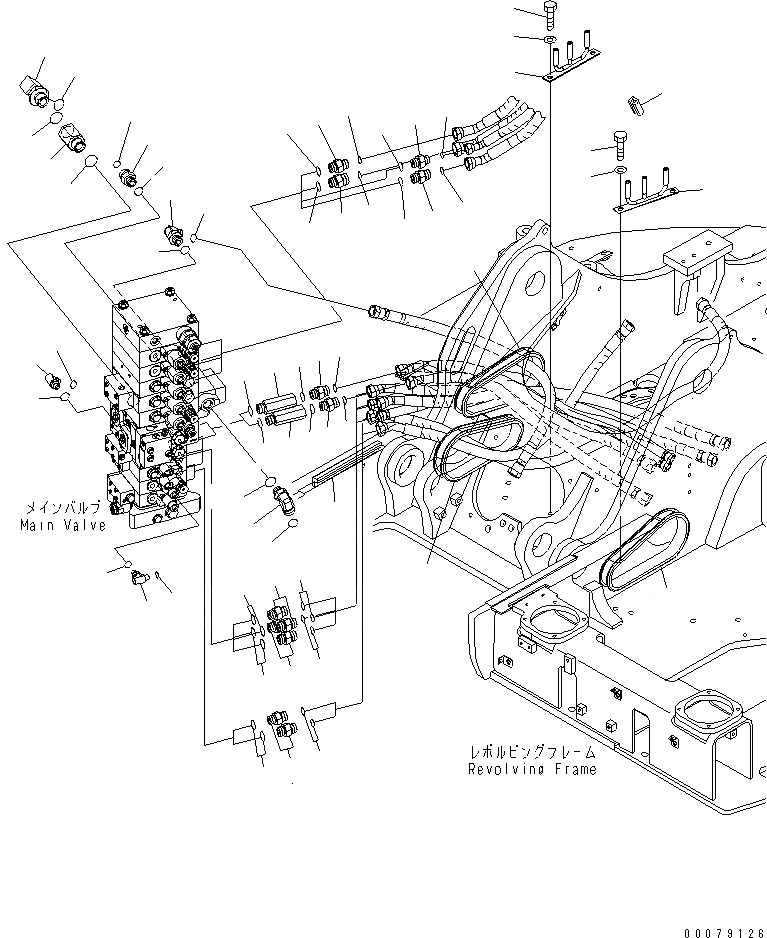 メインバルブ
Main Valve

レボルビングフレーム
Revolving Frame

00079126