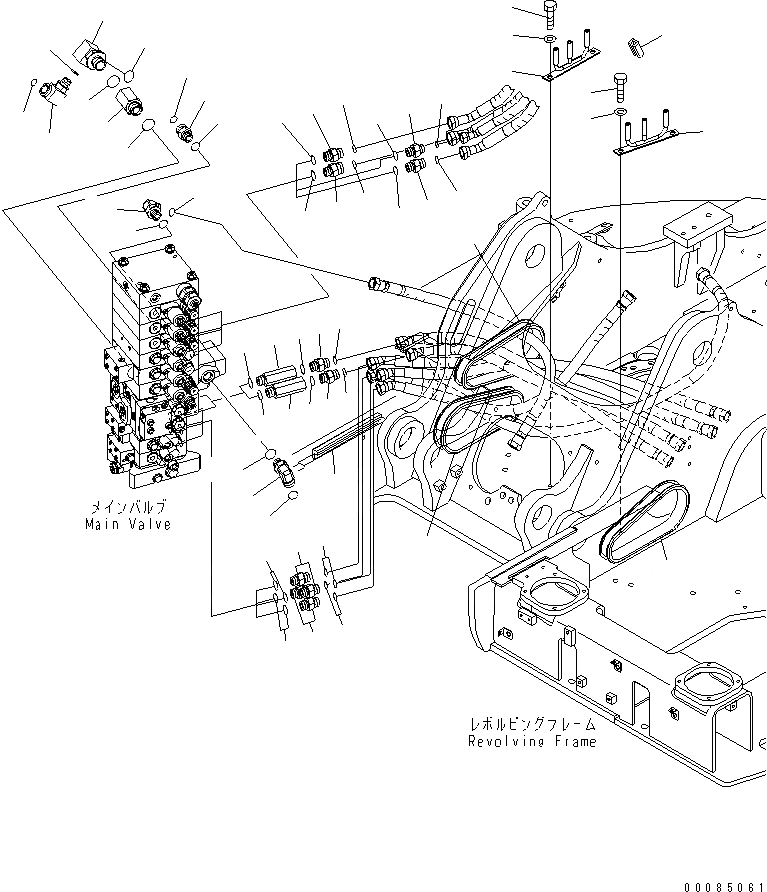 メインバルブ
Main Valve

レボルビングフレーム
Revolving Frame

00085061