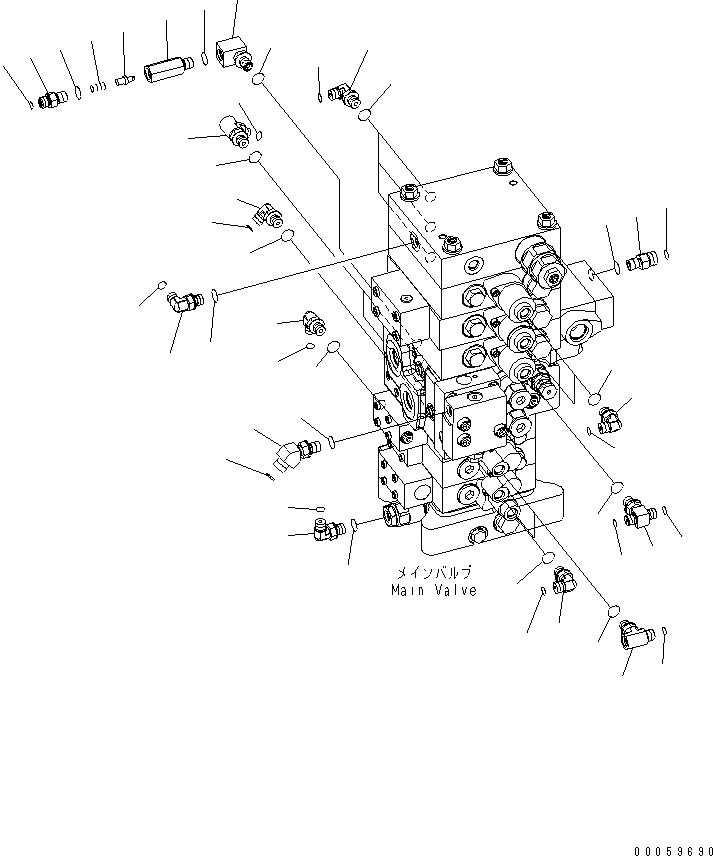 メインバルブ
Main Valve

00059690