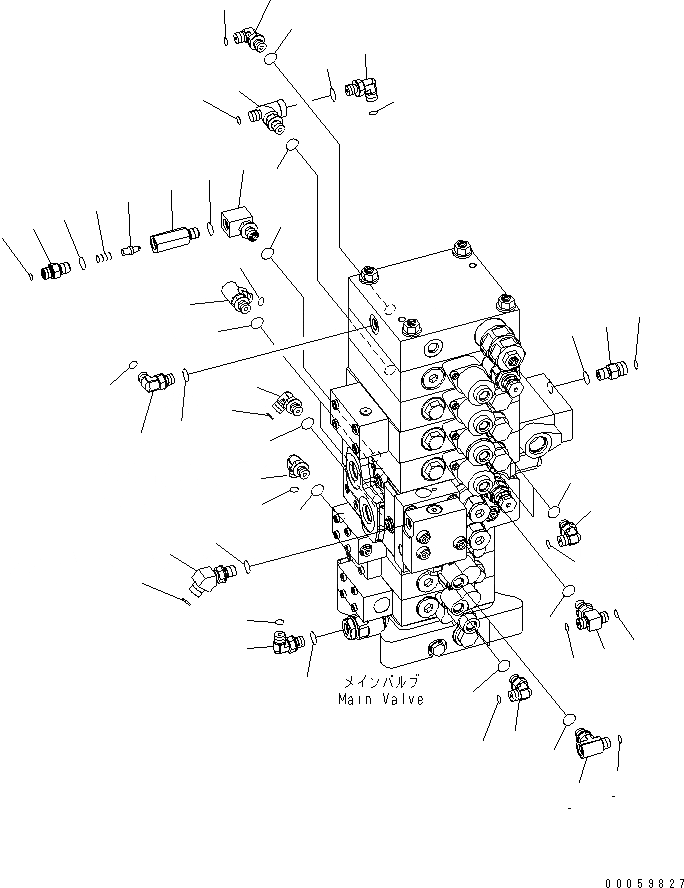 メインバルブ
Main Valve

00059827