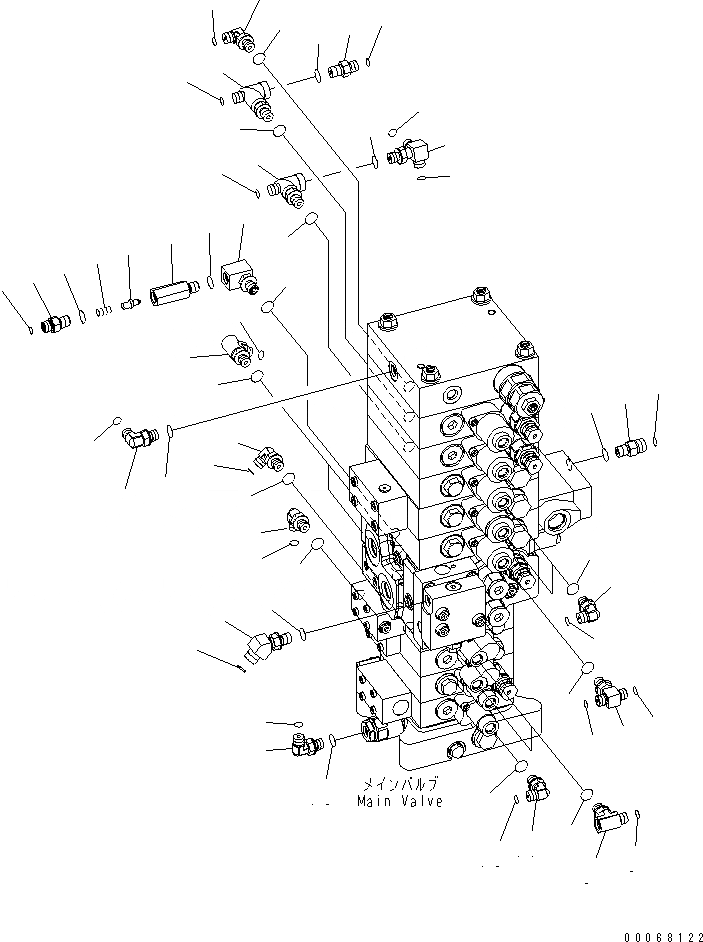 メインバルブ
Main Valve

00068122