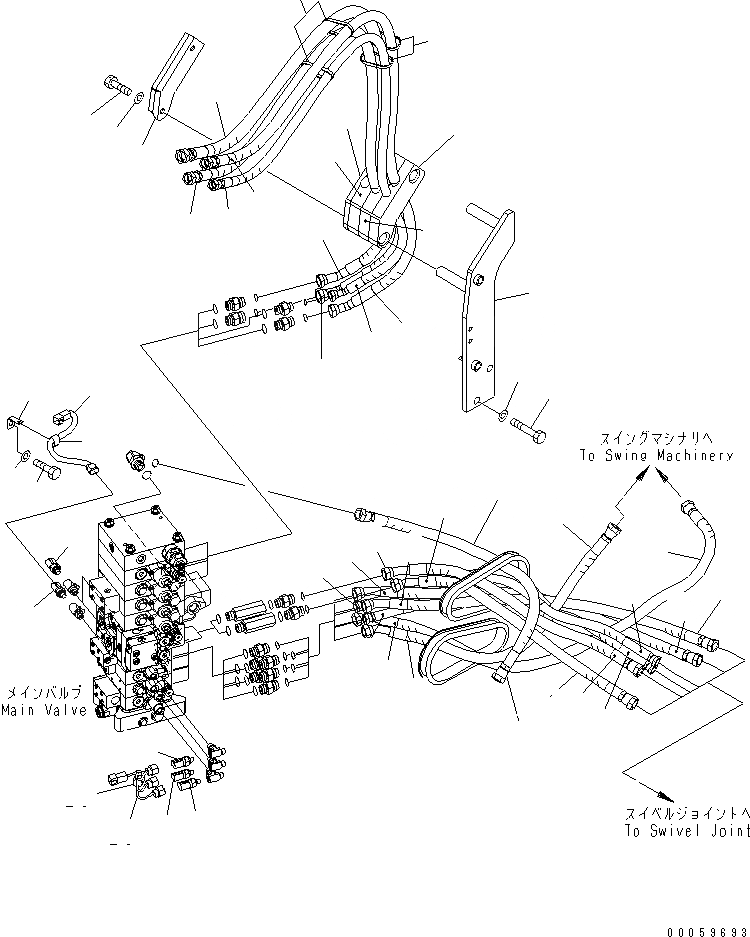 スイングマシナリへ
To Swing Machinery

メインバルブ
Main Valve

スイベルジョイントへ
To Swivel Joint

00059693