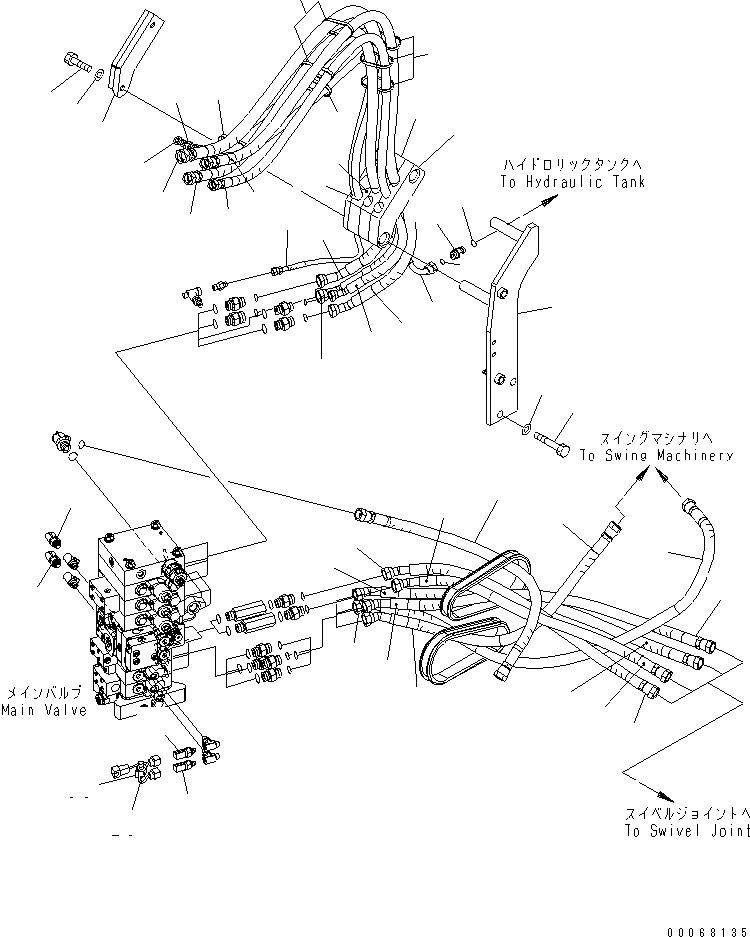 ハイドロリックタンクへ
To Hydraulic Tank

スイングマシナリへ
To Swing Machinery

メインバルブ
Main Valve

スイベルジョイントへ
To Swivel Joint

00068135