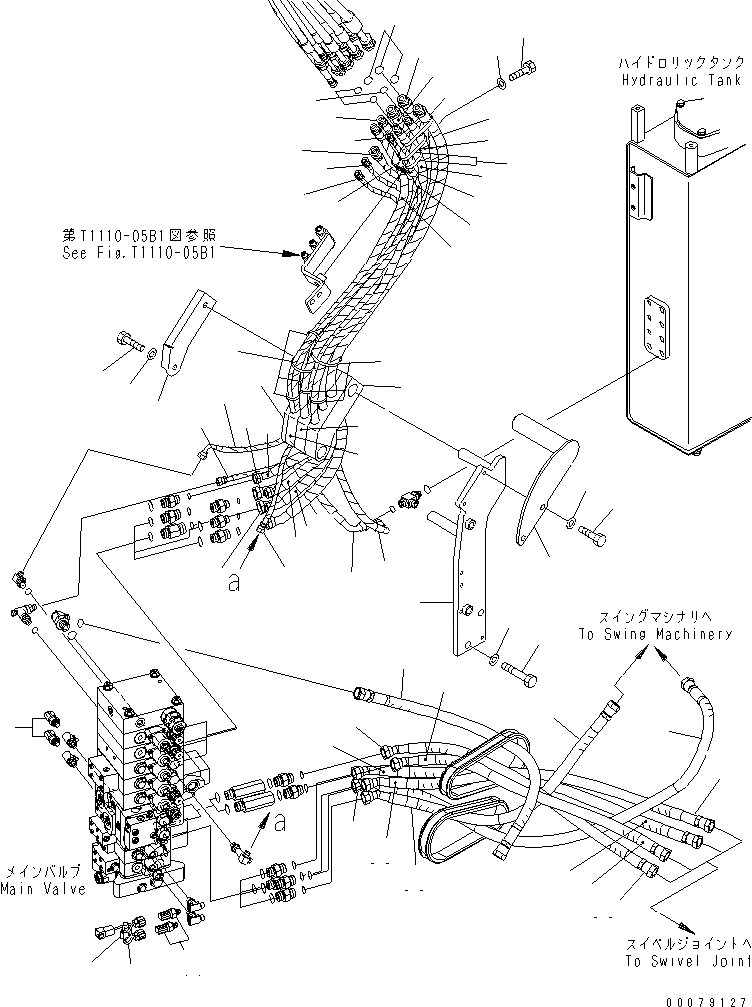 ハイドロリックタンク
Hydraulic Tank

第T1110-05B1図参照
See Fig.T1110-05B1

a

スイングマシナリへ
To Swing Machinery

a

メインバルブ
Main Valve

スイベルジョイントへ
To Swivel Joint

00079127