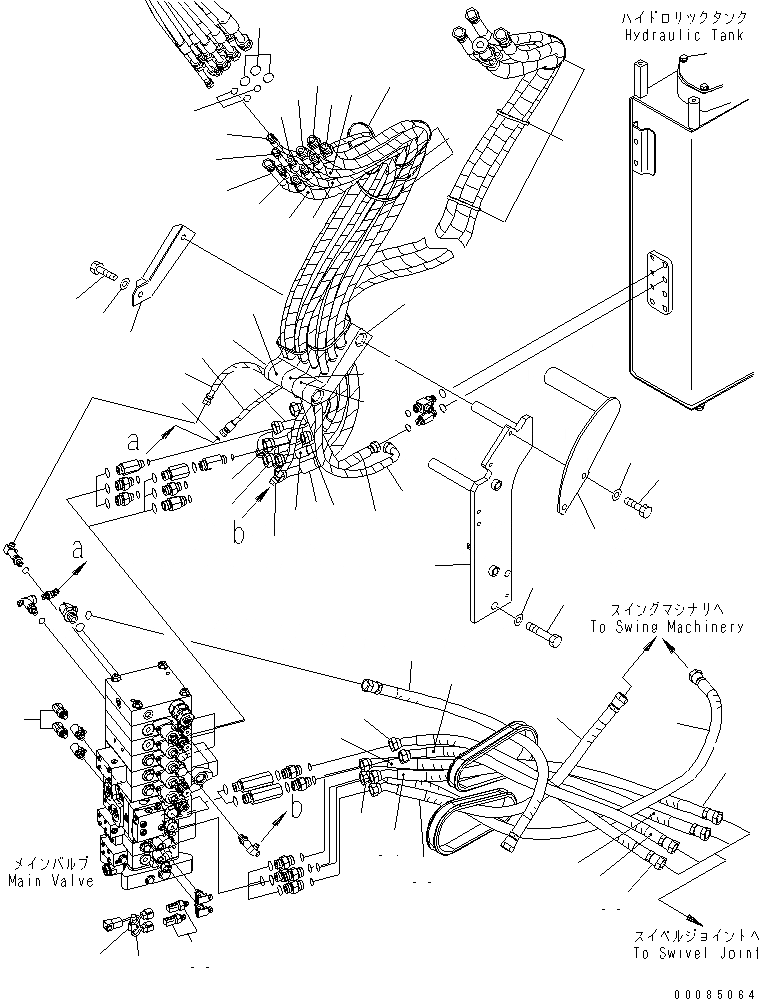 ハイドロリックタンク
Hydraulic Tank

a

b

a

スイングマシナリへ
To Swing Machinery

b

メインバルブ
Main Valve

スイベルジョイントへ
To Swivel Joint

00085064