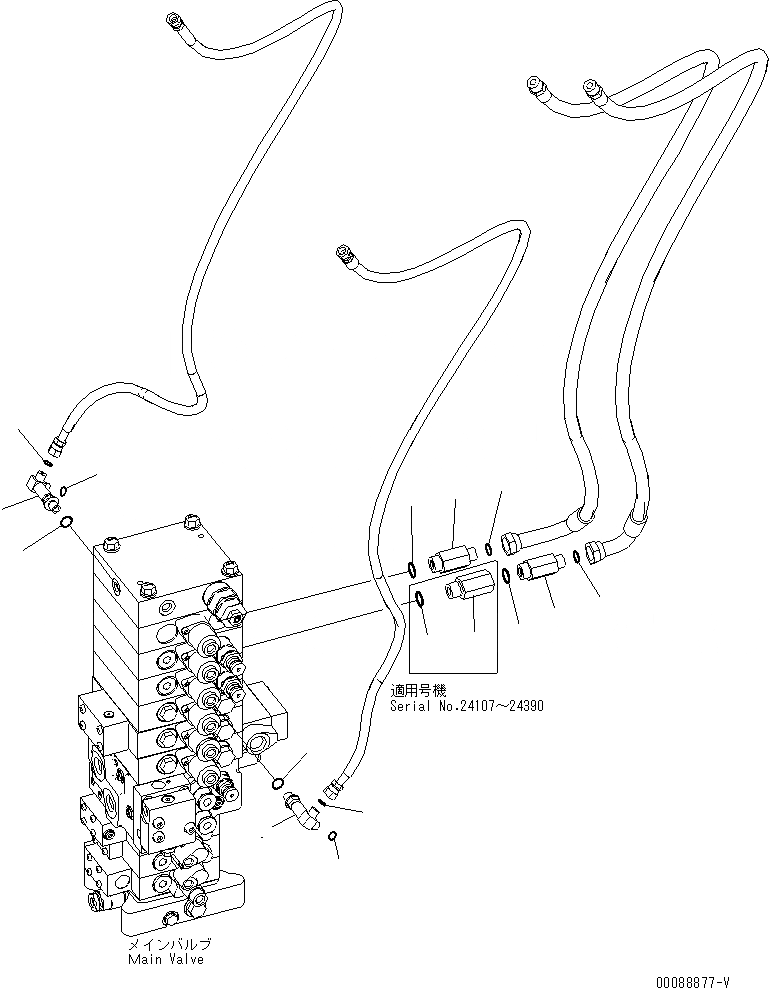 適用号機
Serial No.24107～24390

メインバルブ
Main Valve

00088877-V