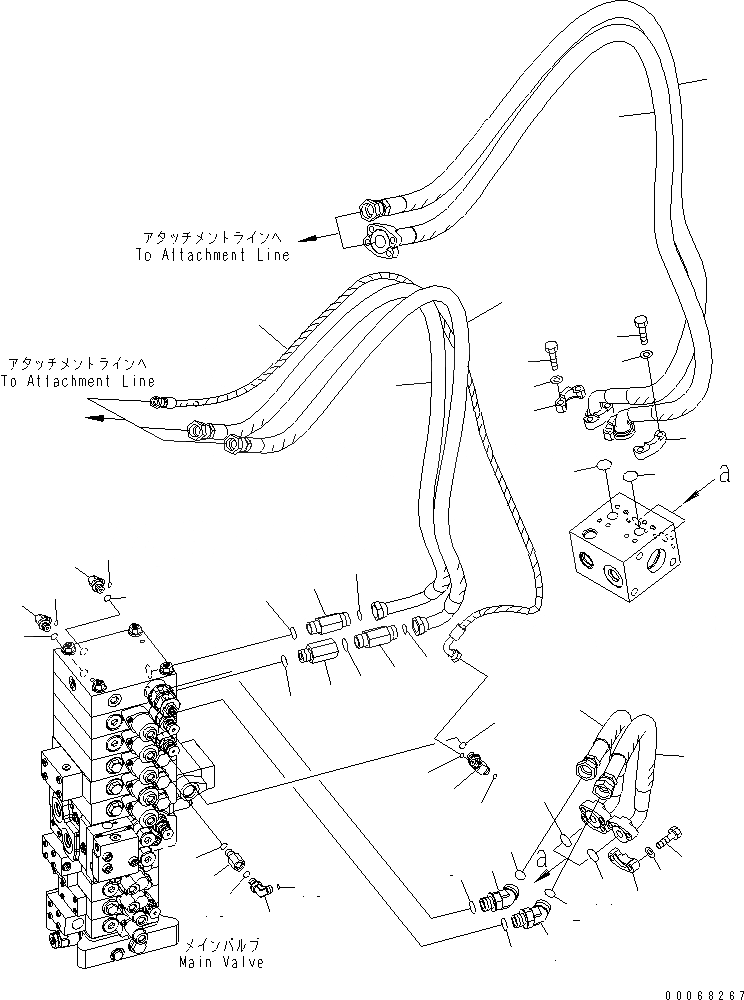 アタッチメントラインへ
To Attachment Line

アタッチメントラインへ
To Attachment Line

a

a

メインバルブ
Main Valve

00068267