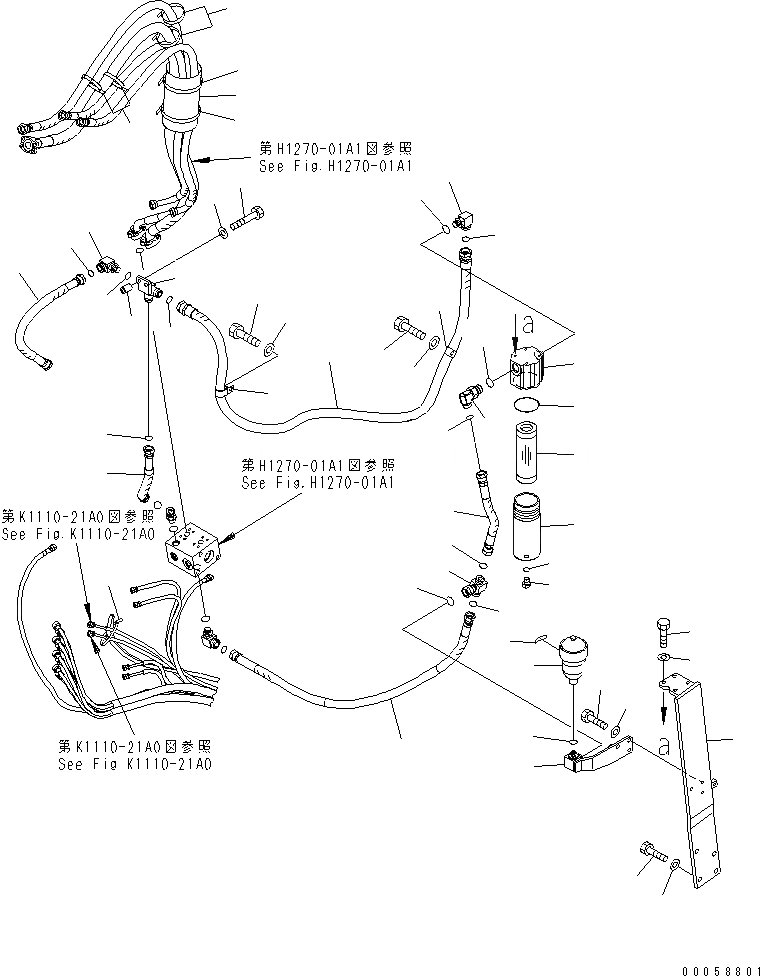 第H1270-01A1図参照
See Fig.H1270-01A1

a

第H1270-01A1図参照
See Fig.H1270-01A1

第K1110-21A0図参照
See Fig.K1110-21A0

a

第K1110-21A0図参照
See Fig K1110-21A0

00058801