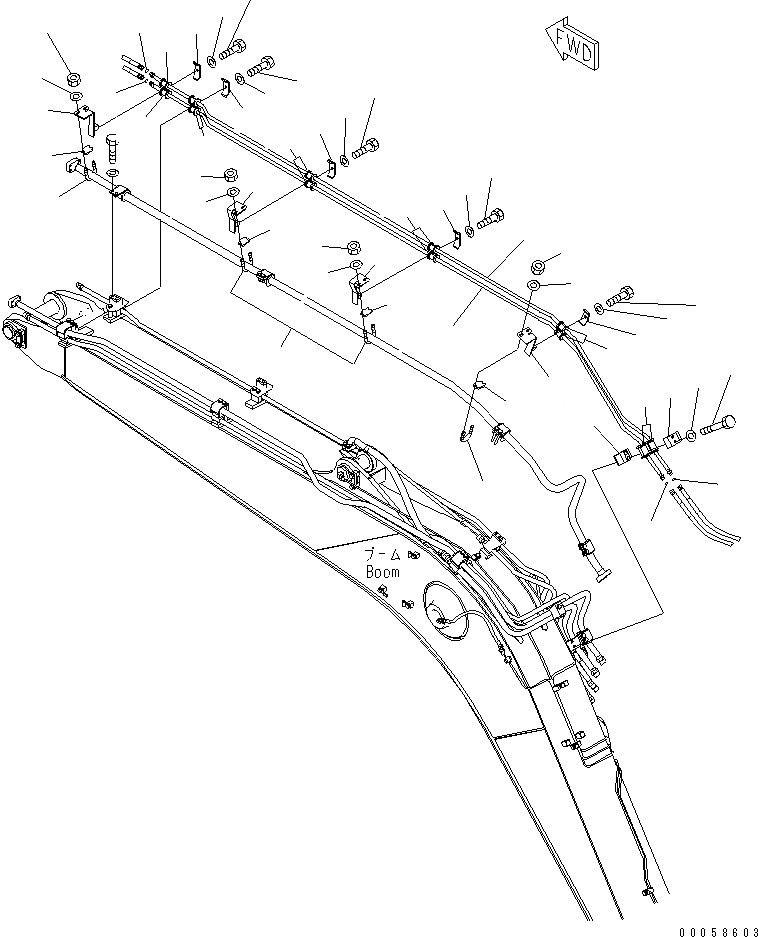 FWD

ブーム
Boom

00058603