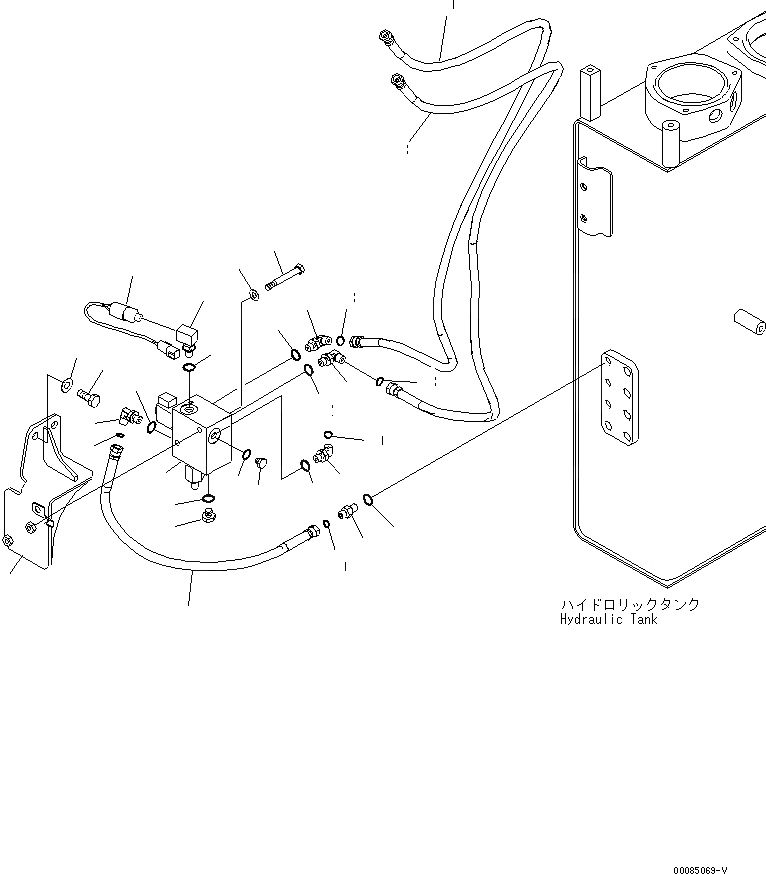 ハイドロリックタンク
Hydraulic Tank

00085069-V