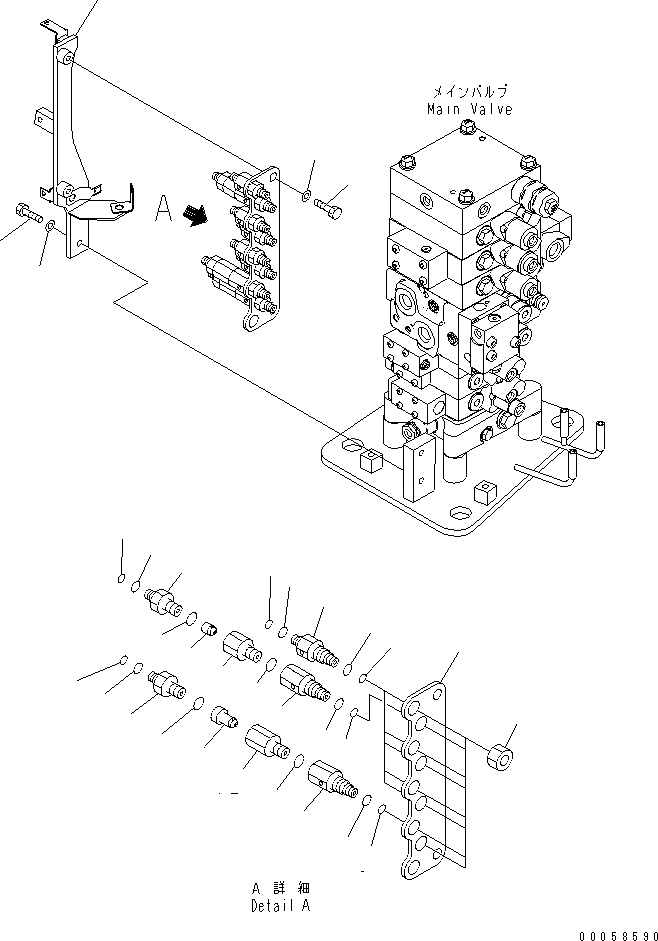 メインバルブ
Main Valve

A

A 詳 細
Detail A

00058590