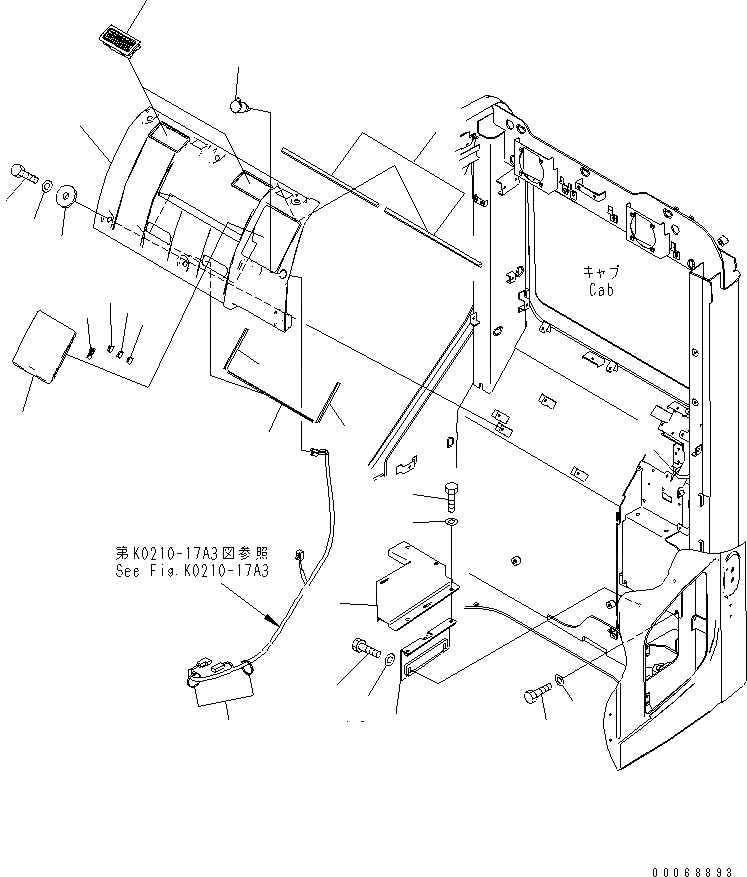 キャブ
Cab

第K0210-17A3図参照
See Fig.K0210-17A3

00068893