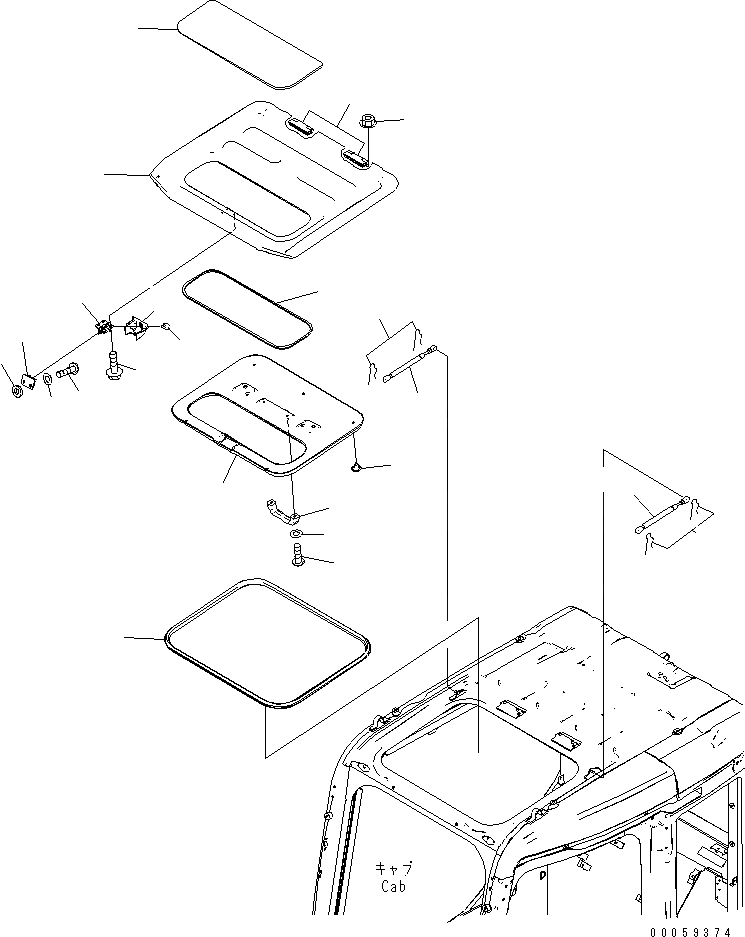 キャブ
Cab

00059374