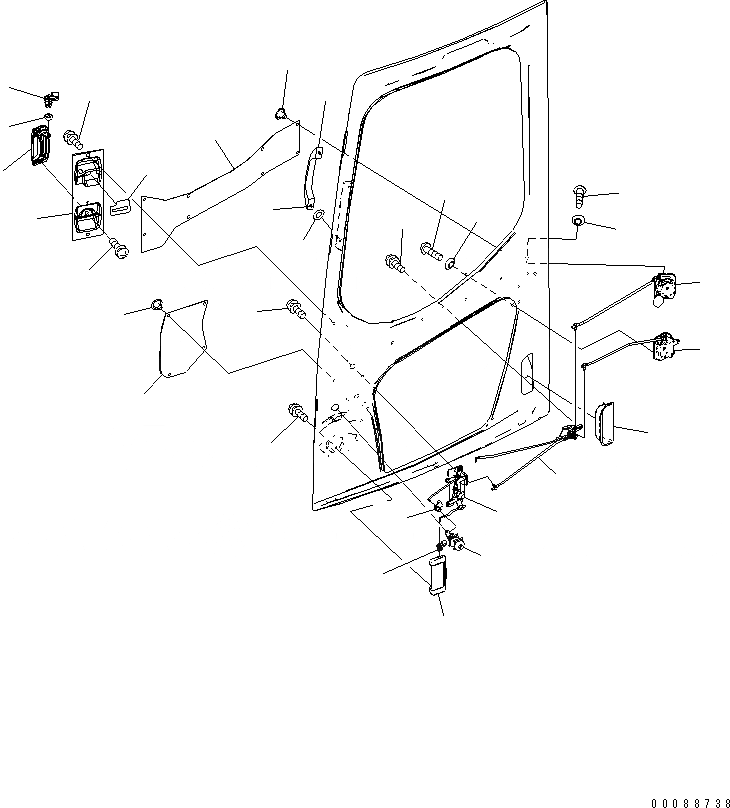 00088738