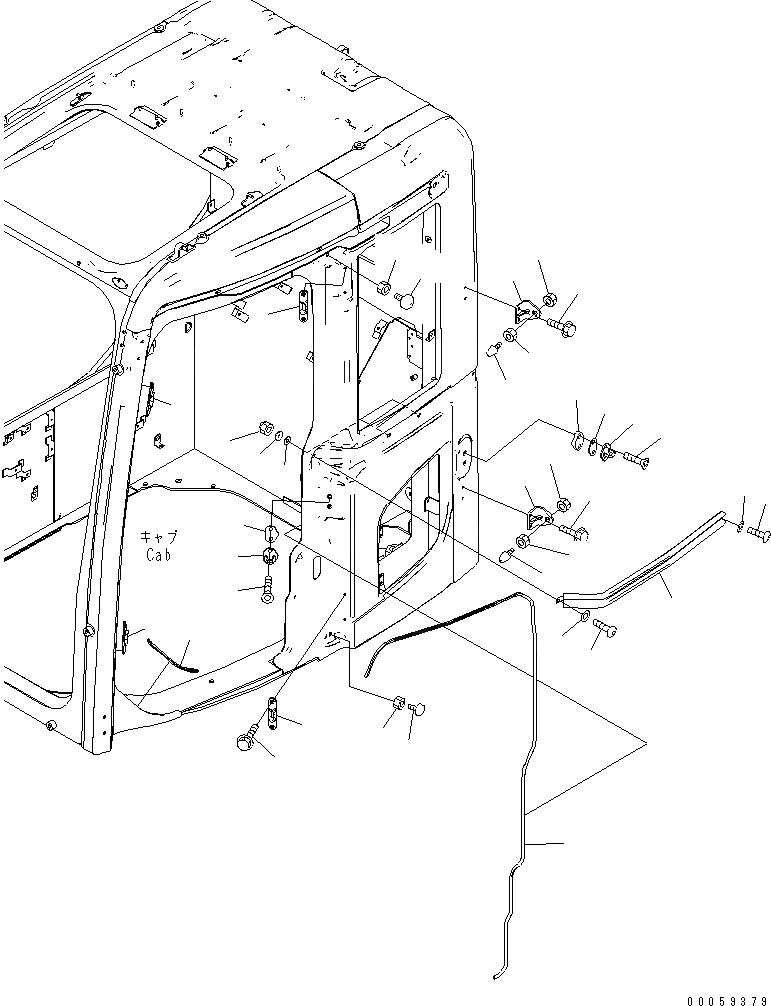 キャブ
Cab

00059379