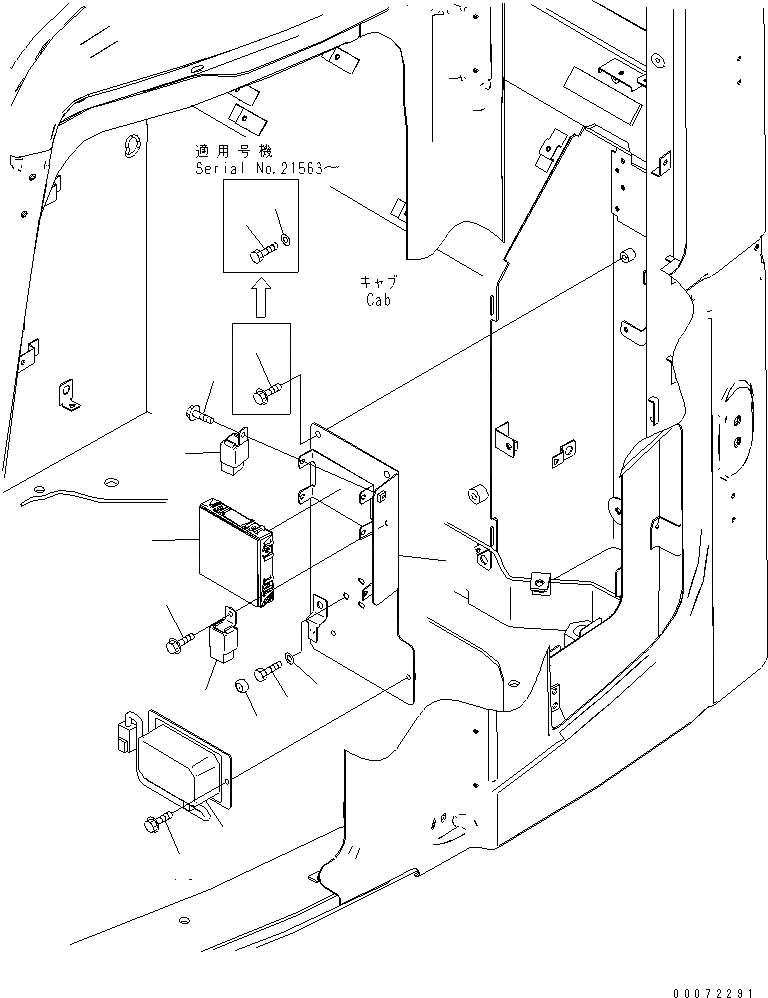 適用号機
Serial No.21563～

キャブ
Cab

00072291