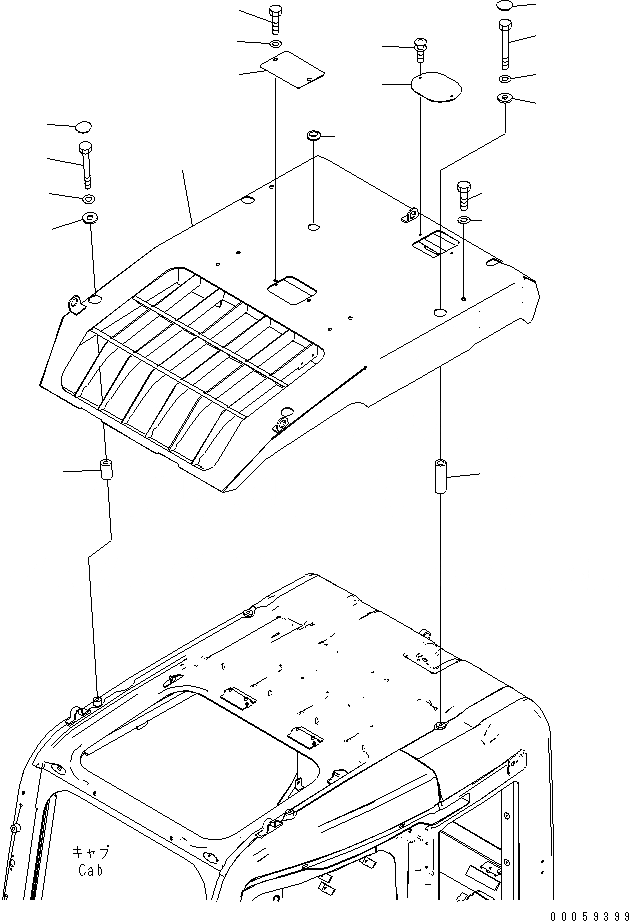 キャブ
Cab

00059399