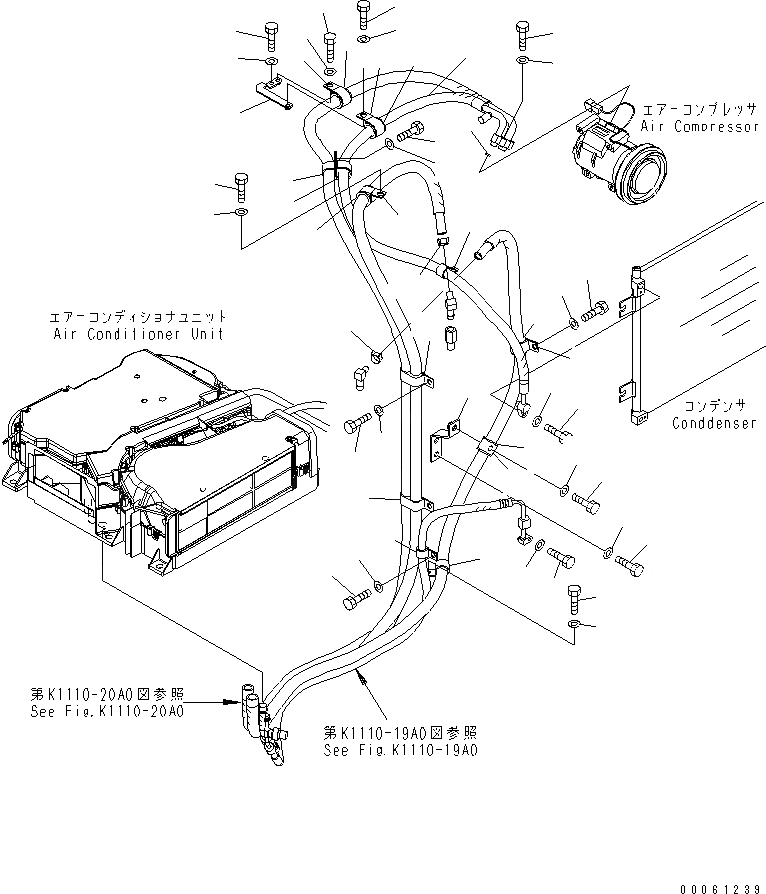 エアーコンプレッサ
Air Compressor

エアーコンディショナユニット
Air Conditioner Unit

コンデンサ
Conddenser

第K1110-20A0図参照
See Fig.K1110-20A0

第K1110-19A0図参照
See Fig.K1110-19A0

00061239