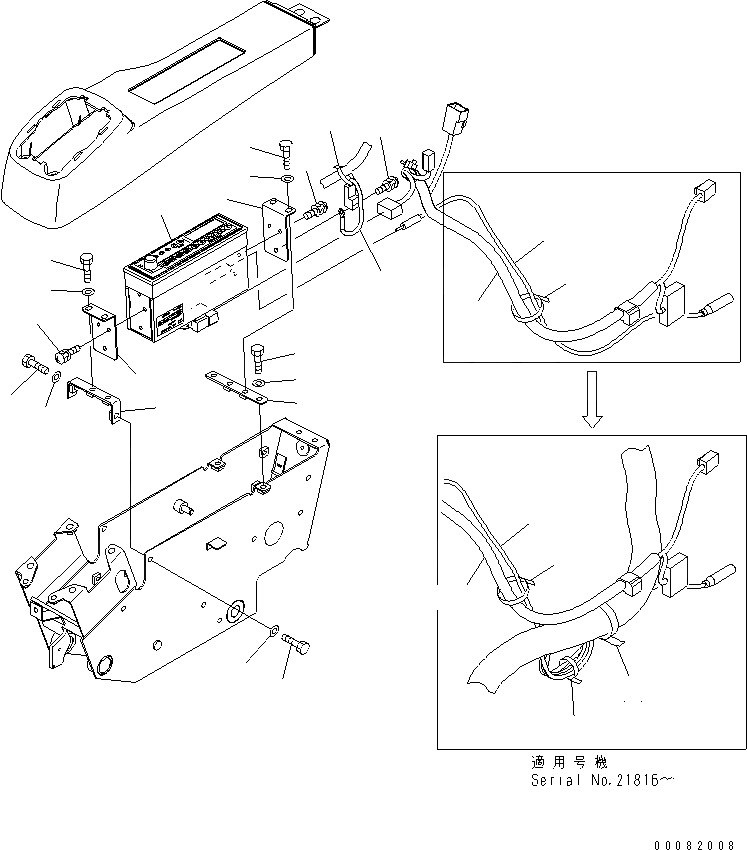 適用号機
Serial No.21816~

00082008