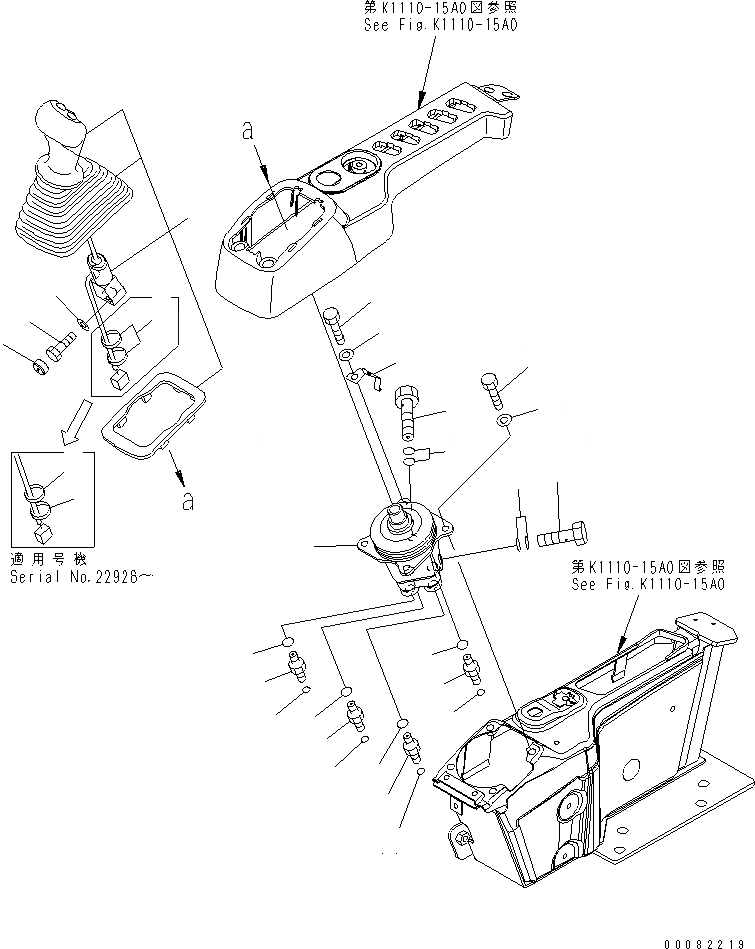 第K1110-15A0図参照
See Fig.K1110-15A0

a

a

適用号機
Serial No.22926~

第K1110-15A0図参照
See Fig.K1110-15A0

00082219