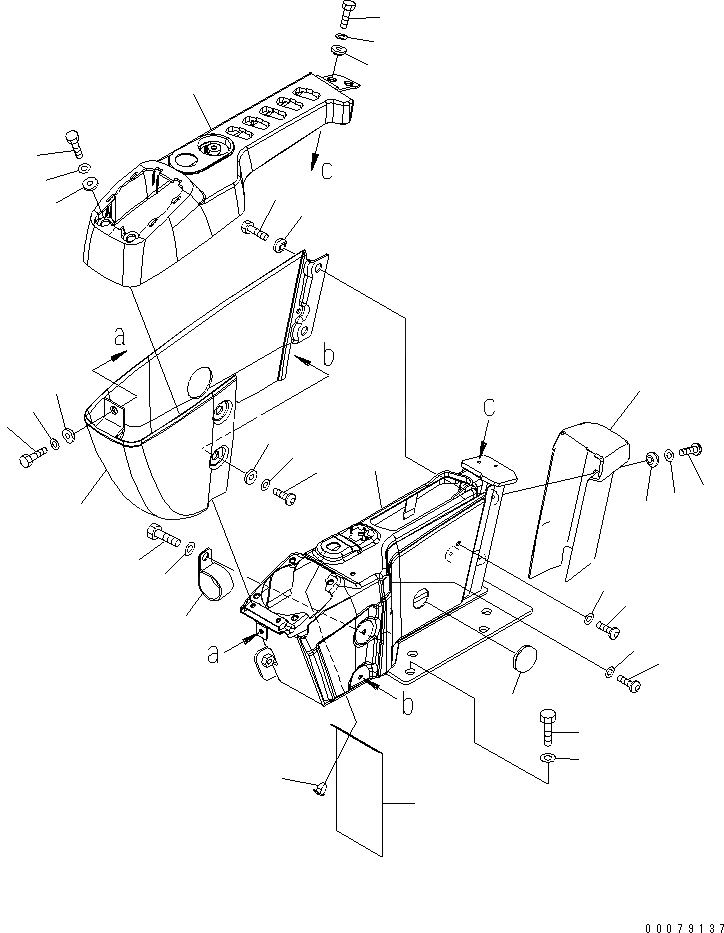 c
a
b
c
a
b
00079137