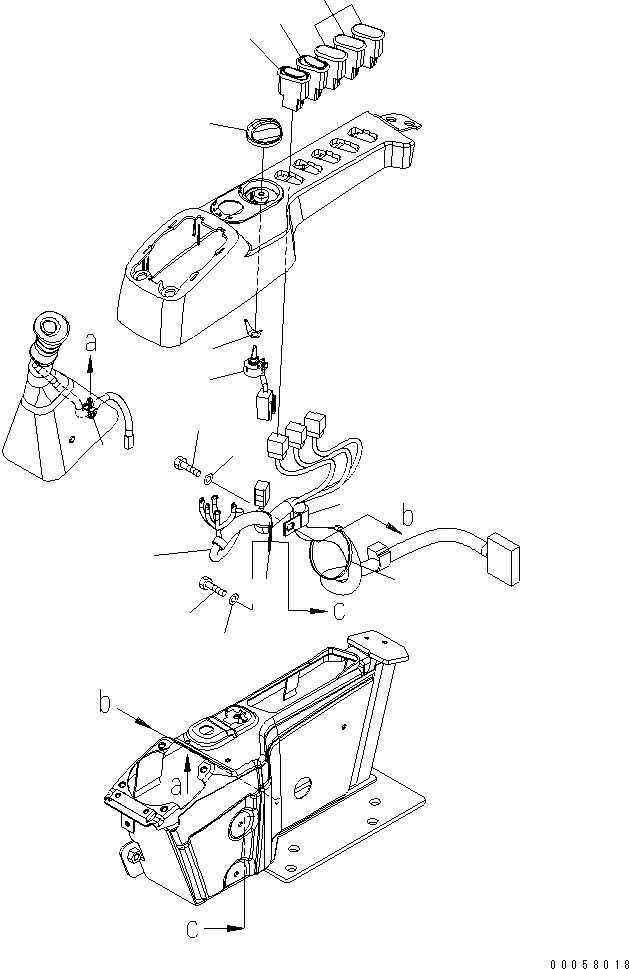 a
b
c
b
a
c
00058018