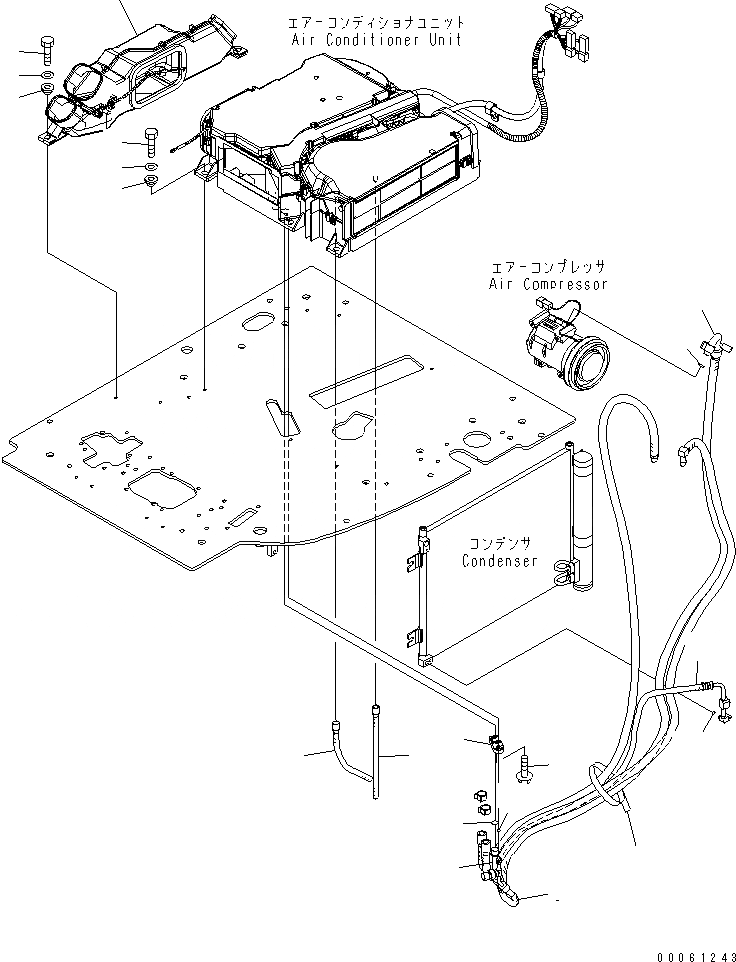 エアーコンディショナユニット
Air Conditioner Unit

エアーコンプレッサ
Air Compressor

コンデンサ
Condenser

00061243