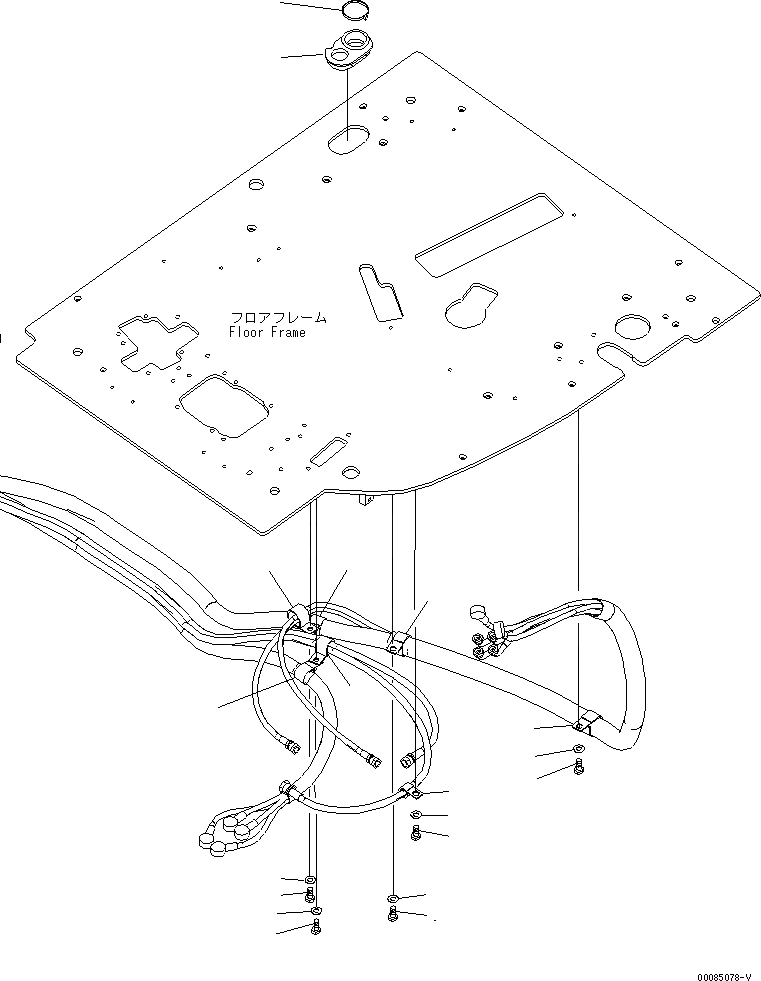 フロアフレーム
Floor Frame

00085078-V