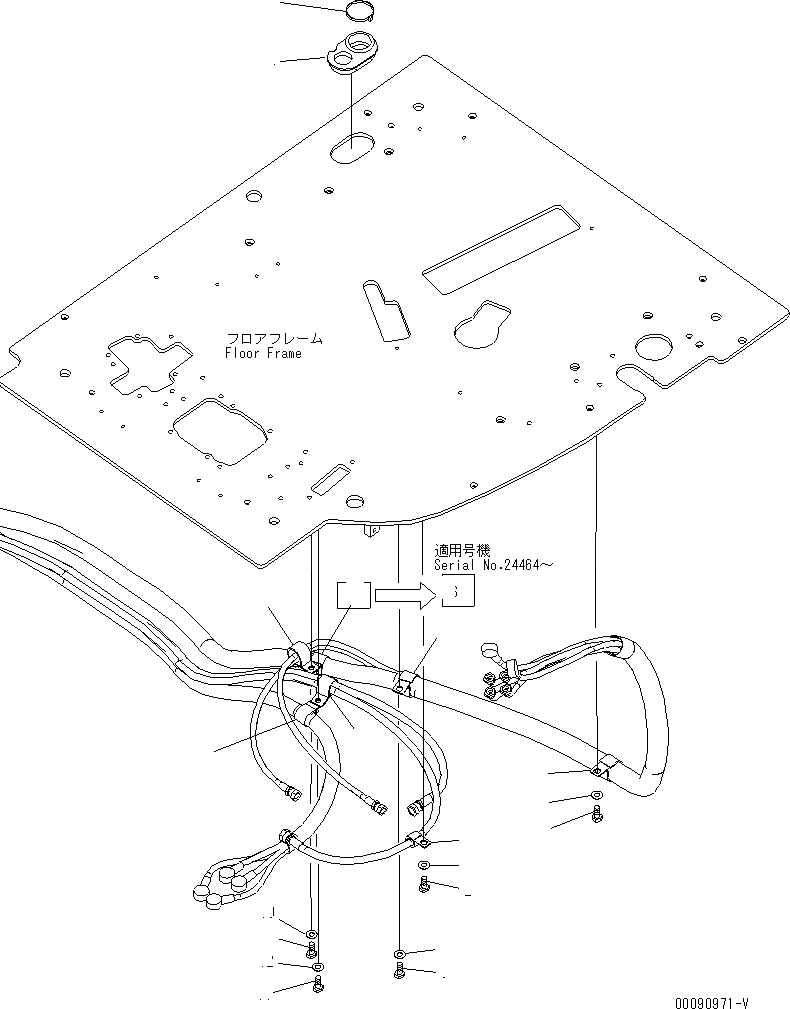 フロアフレーム
Floor Frame

適用号機
Serial No.24464～

00090971-V