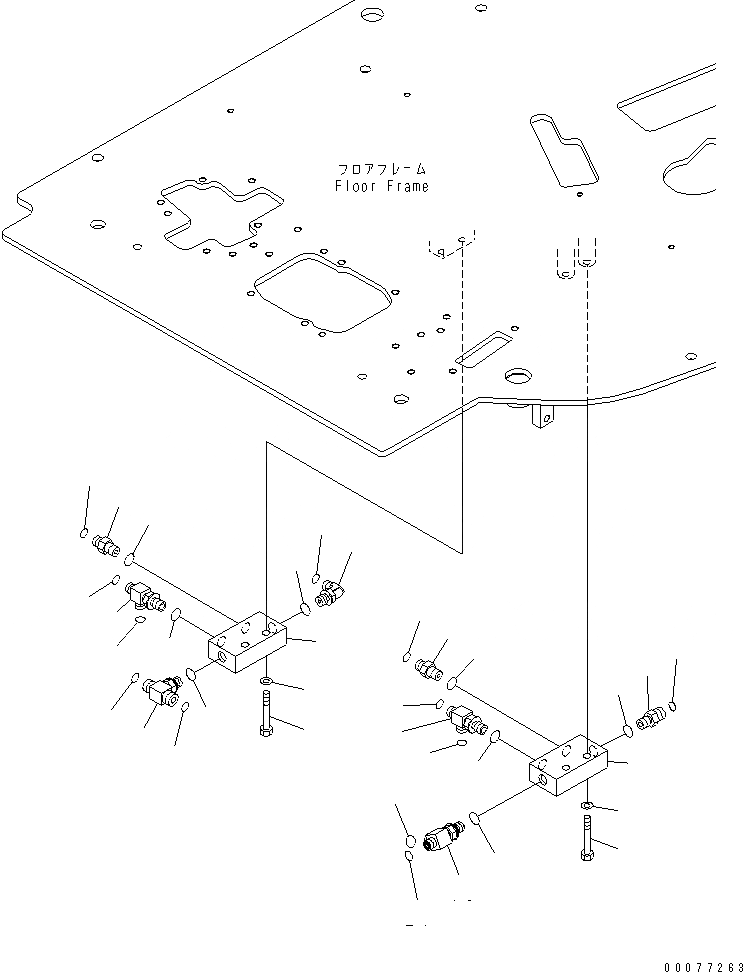 フロアフレーム
Floor Frame

00077263